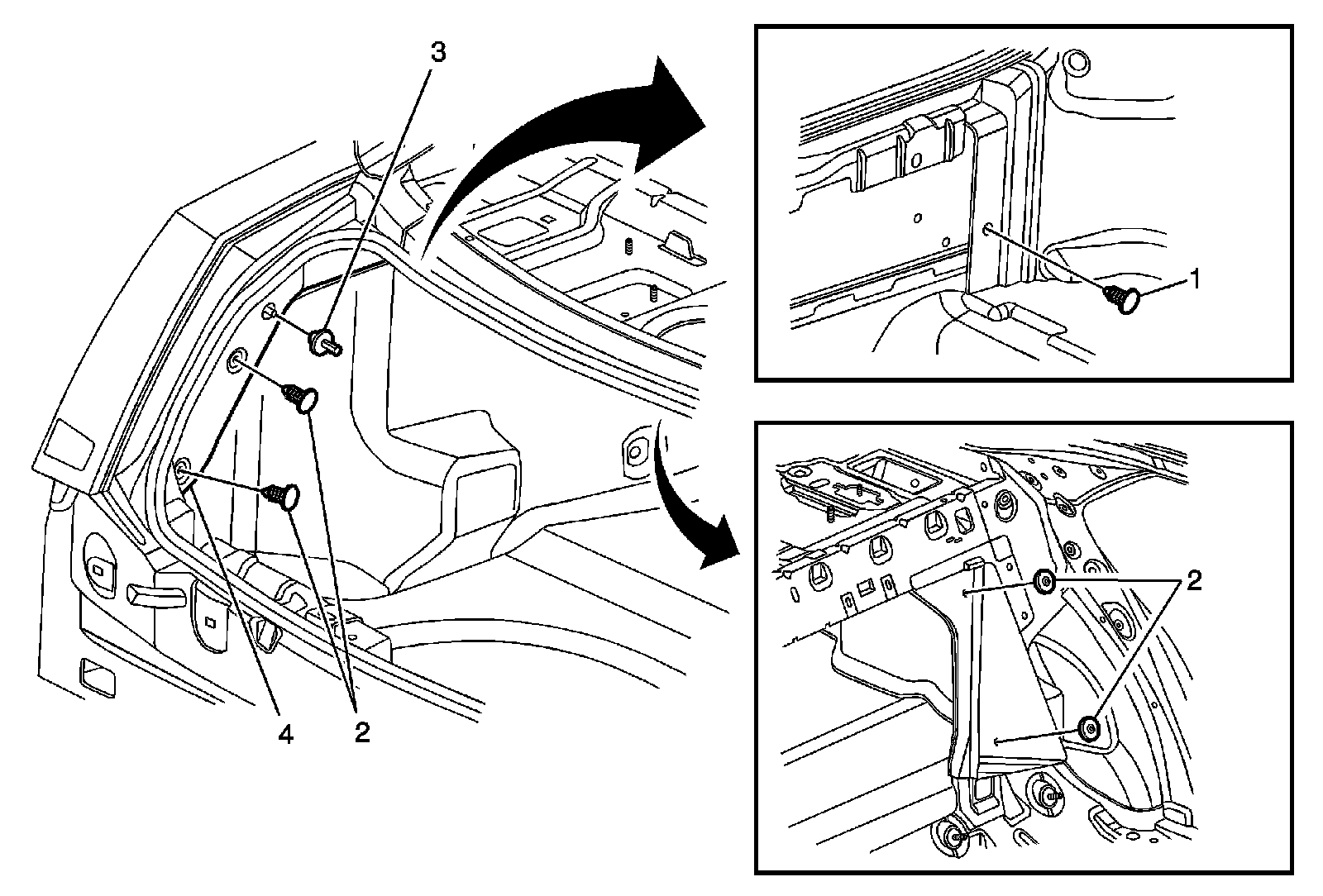 3
4
2
1
2