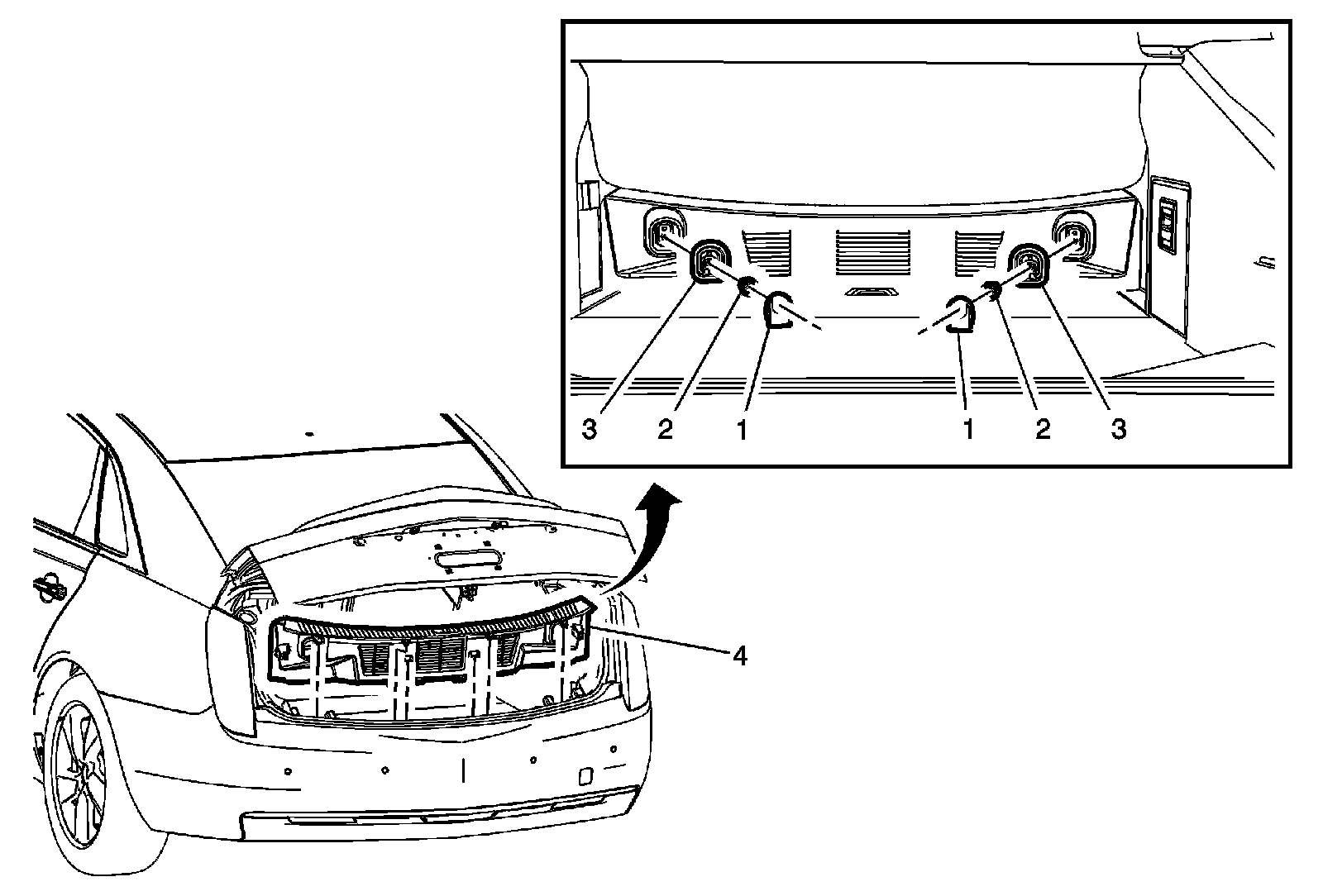 3 2 1 1 2 3

4