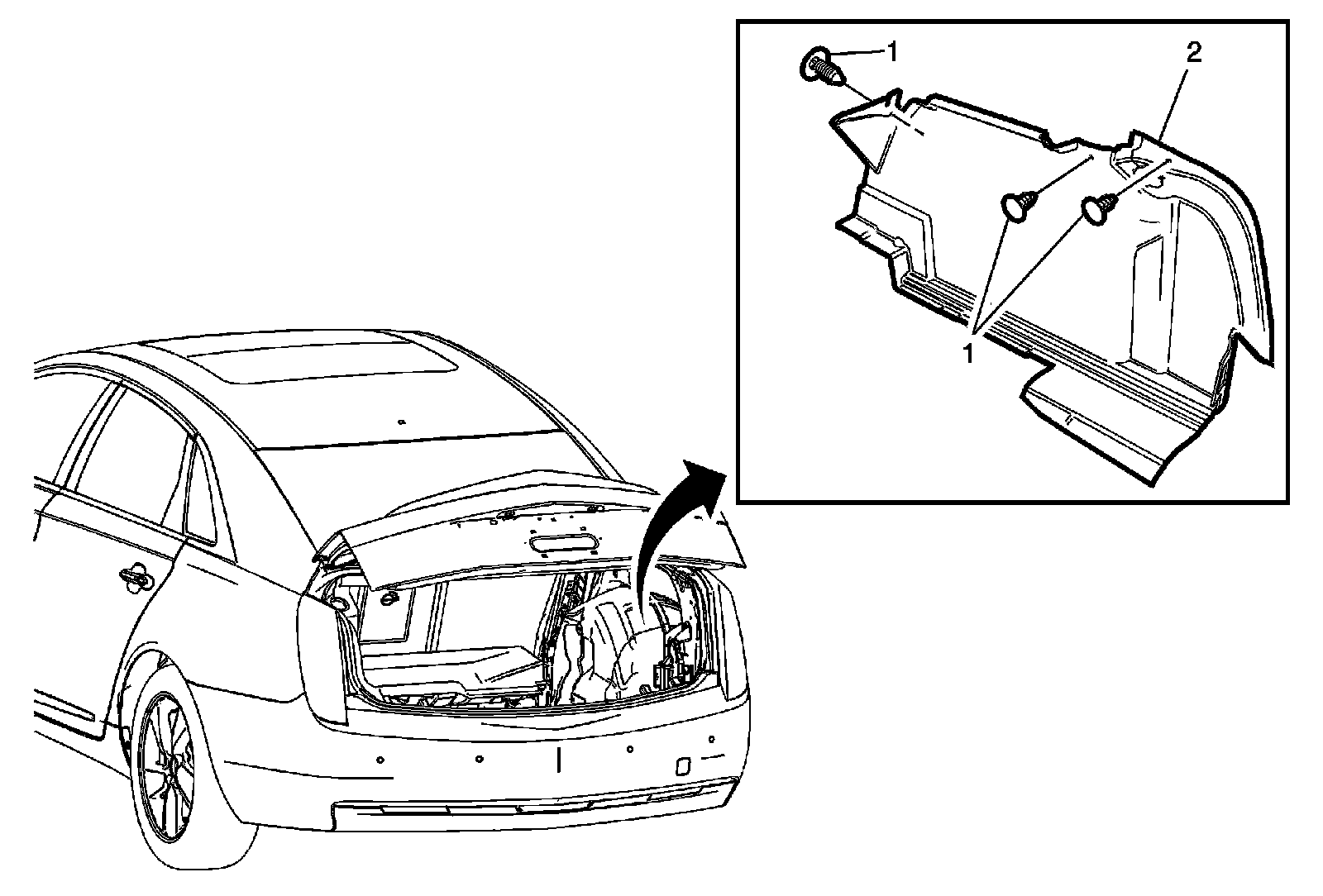 1
2
1