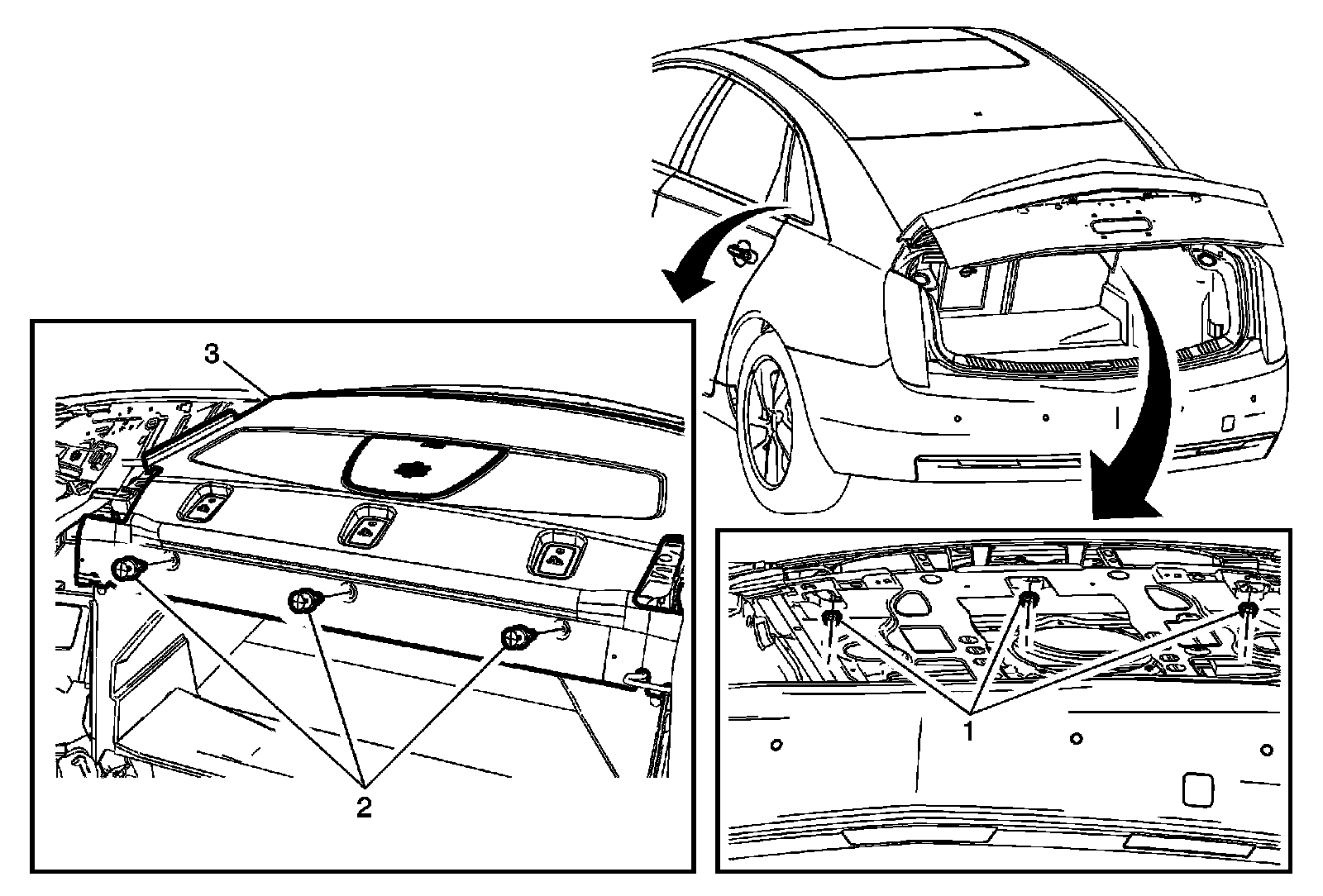 3

2

1