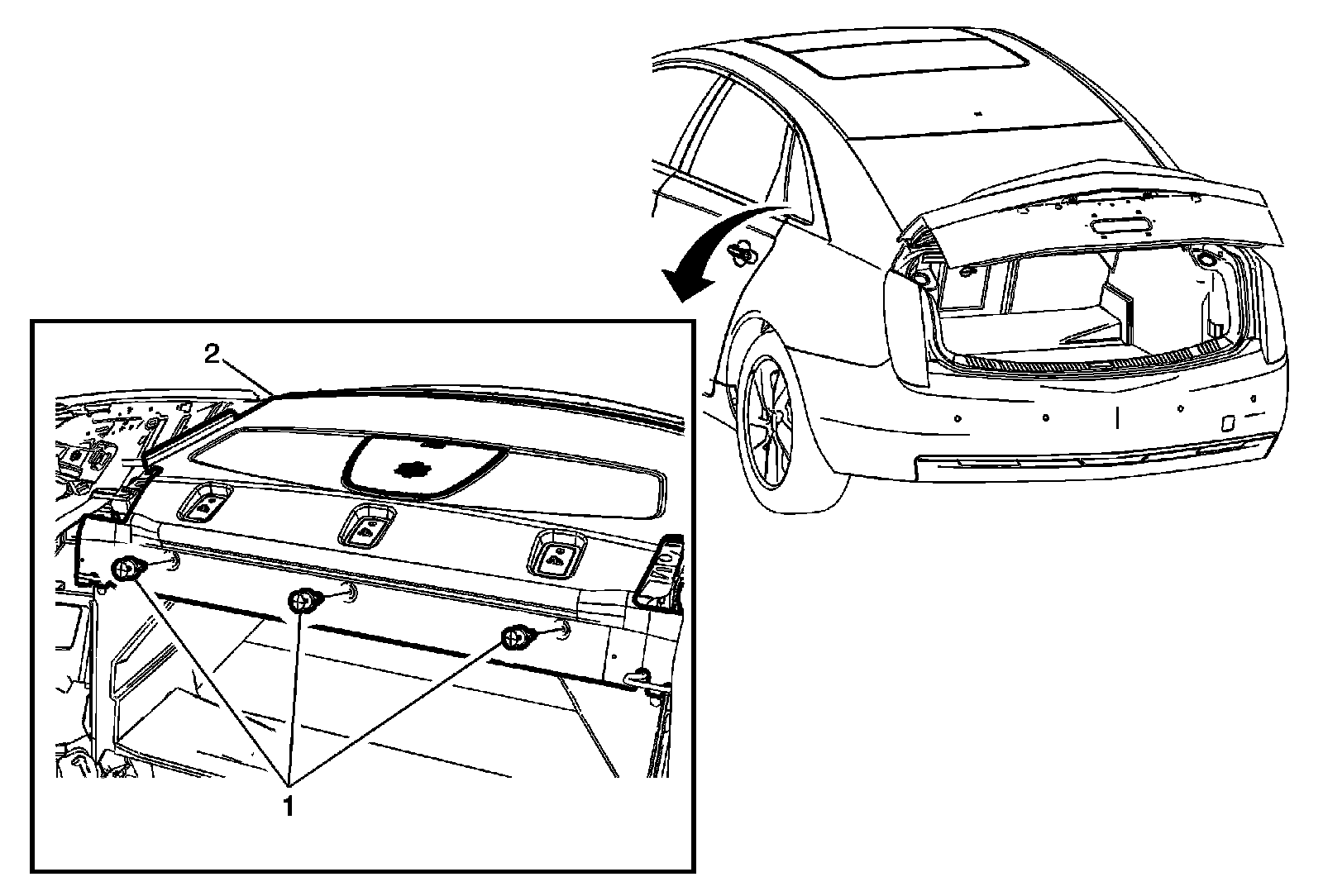 2

1