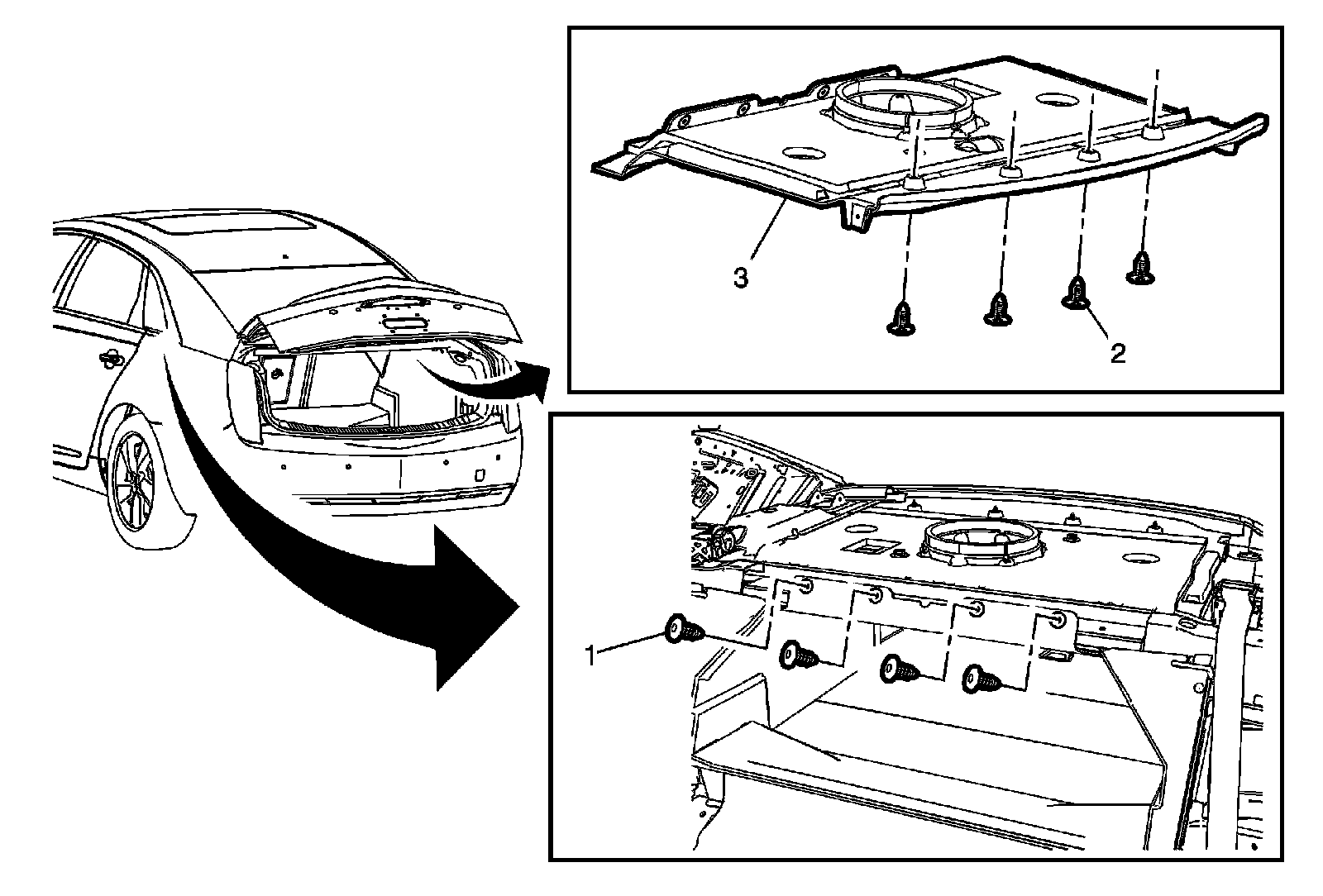 3

2

1