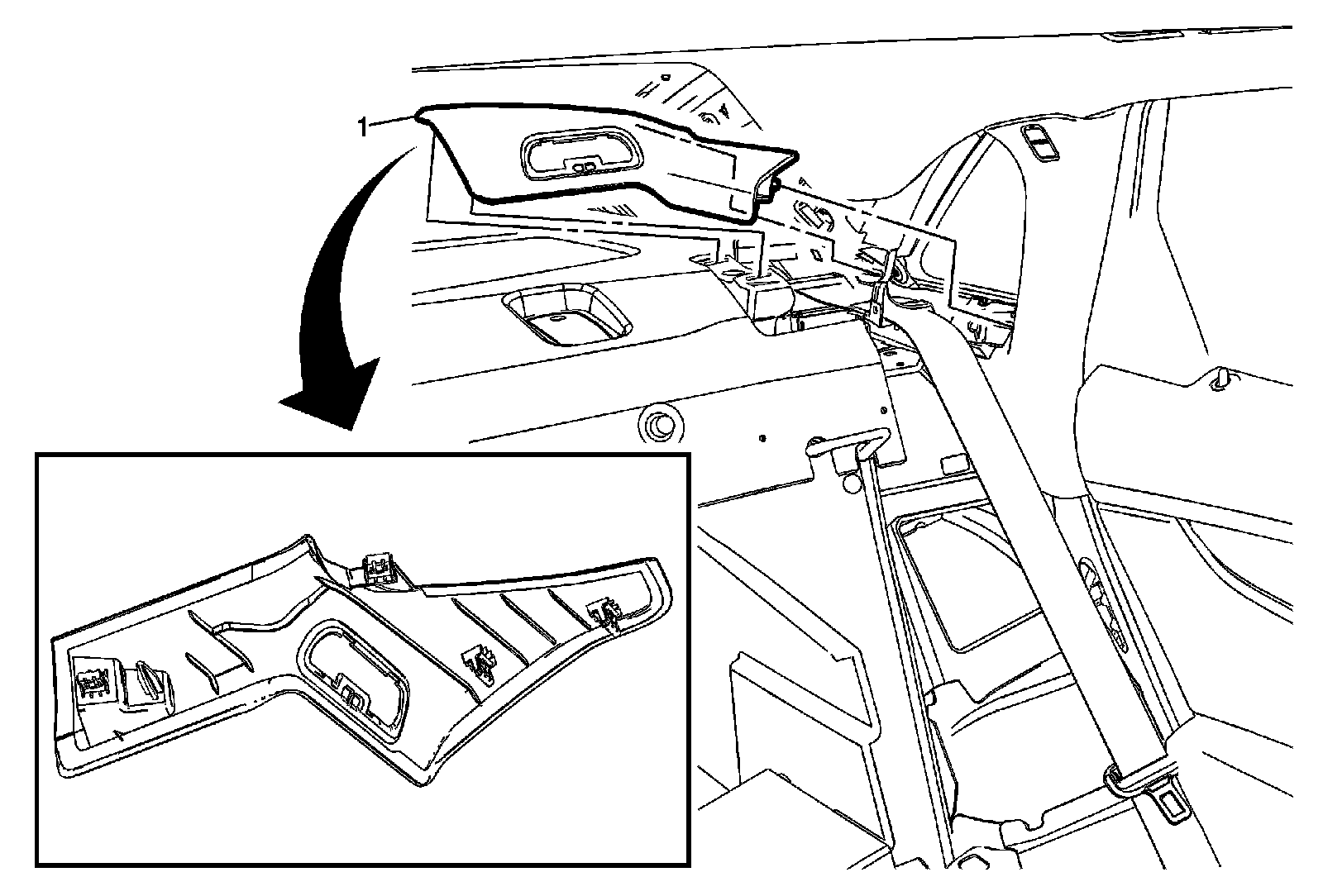 1