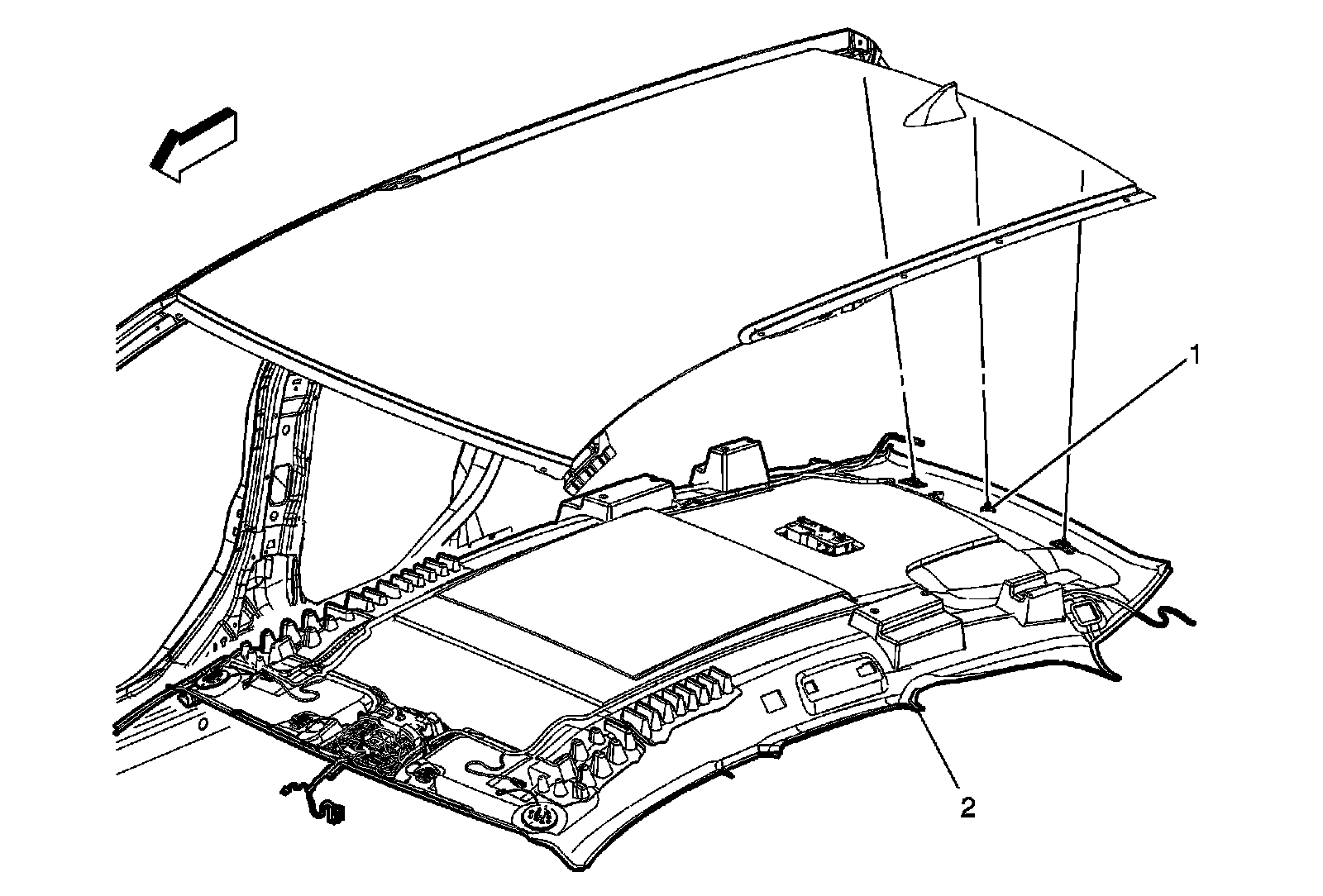 1

2