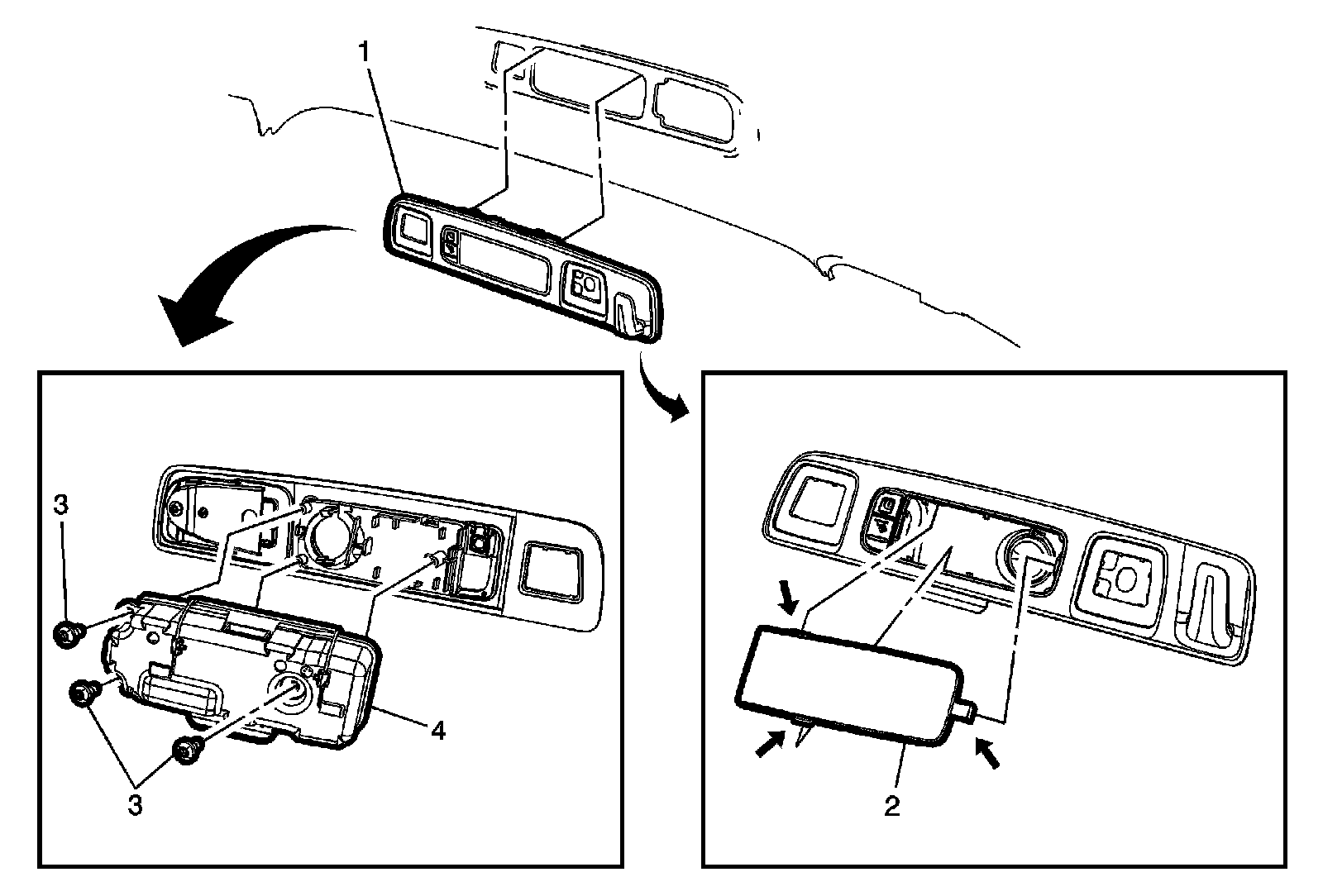 1

3

4

3

2