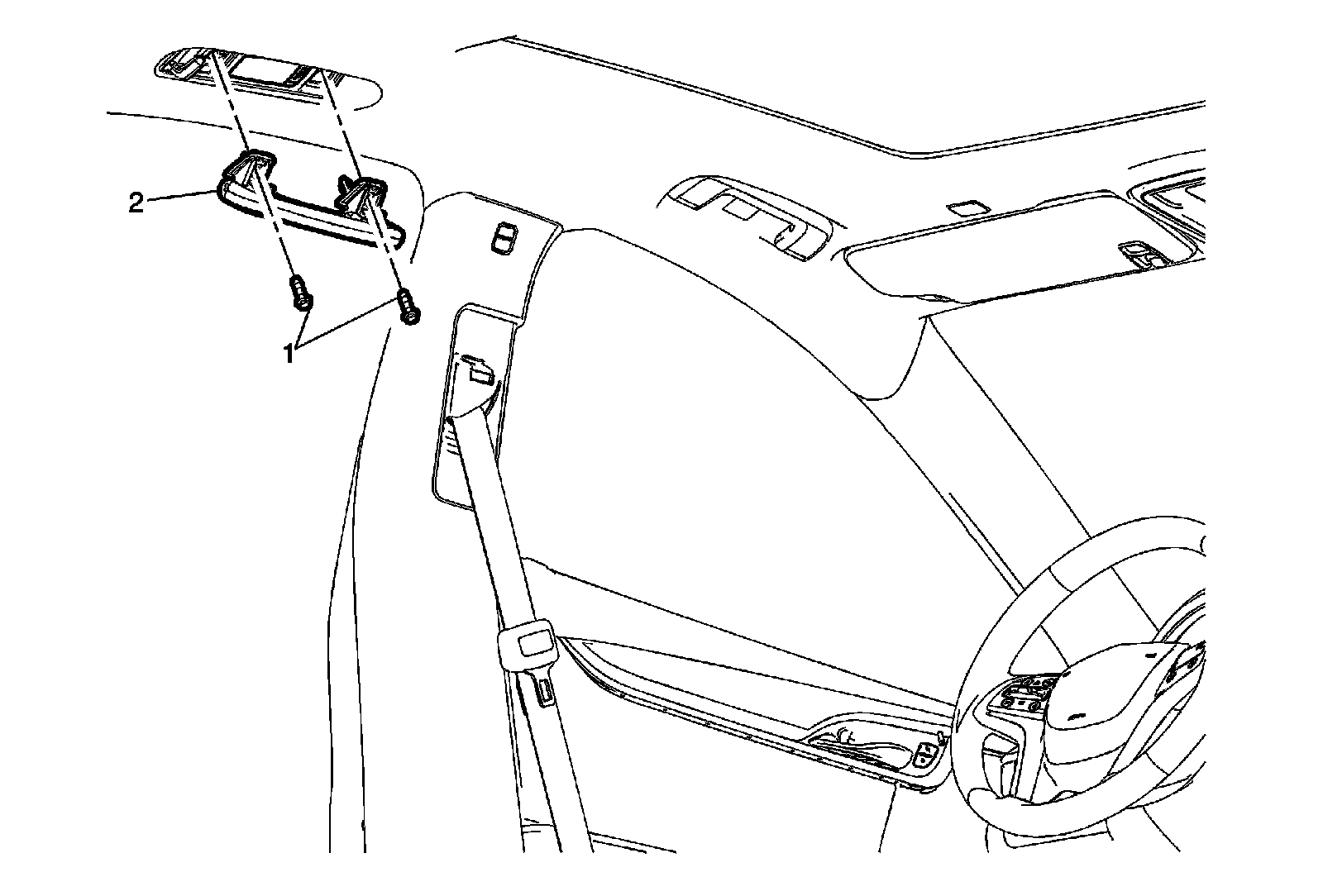 2

1