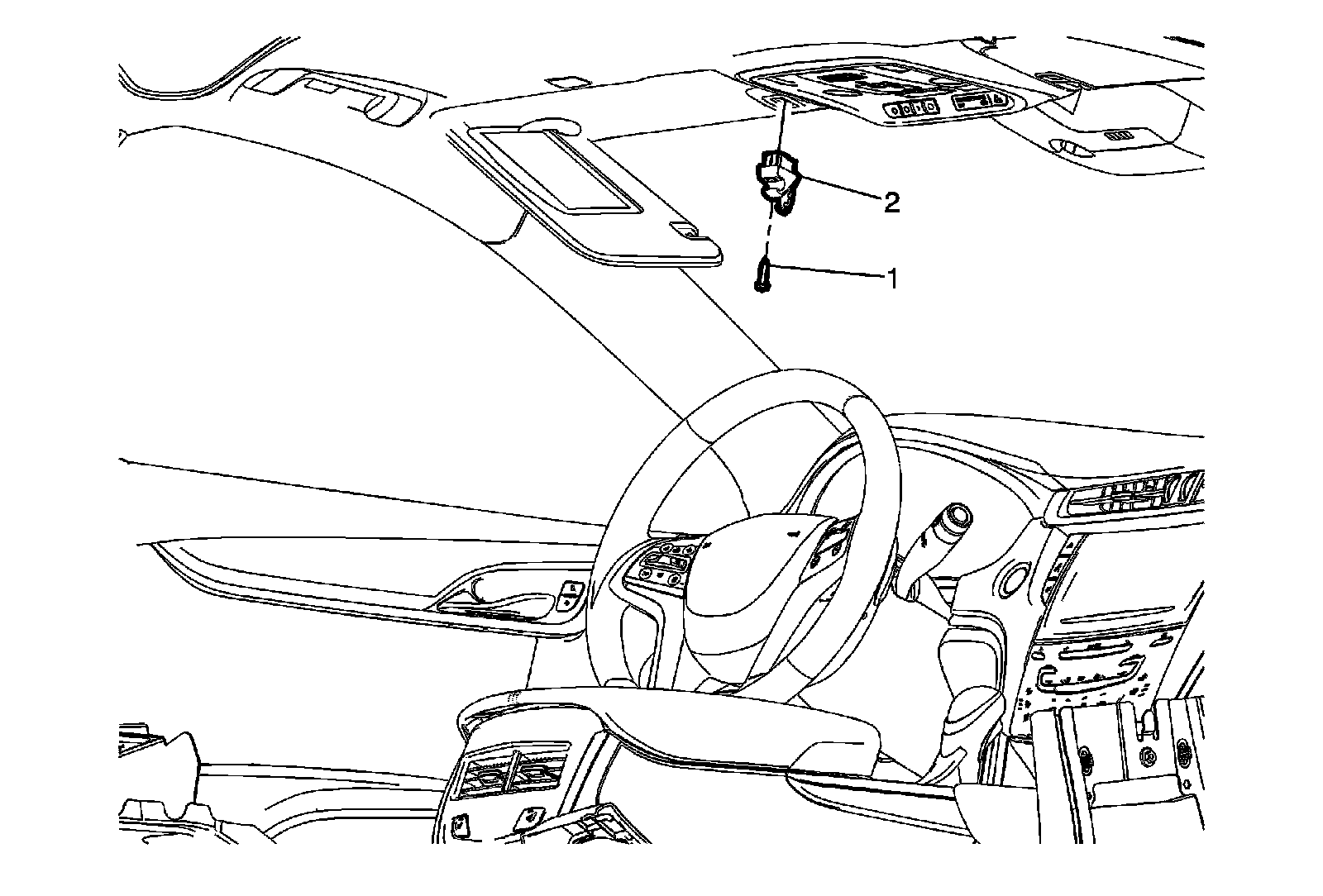 2
1