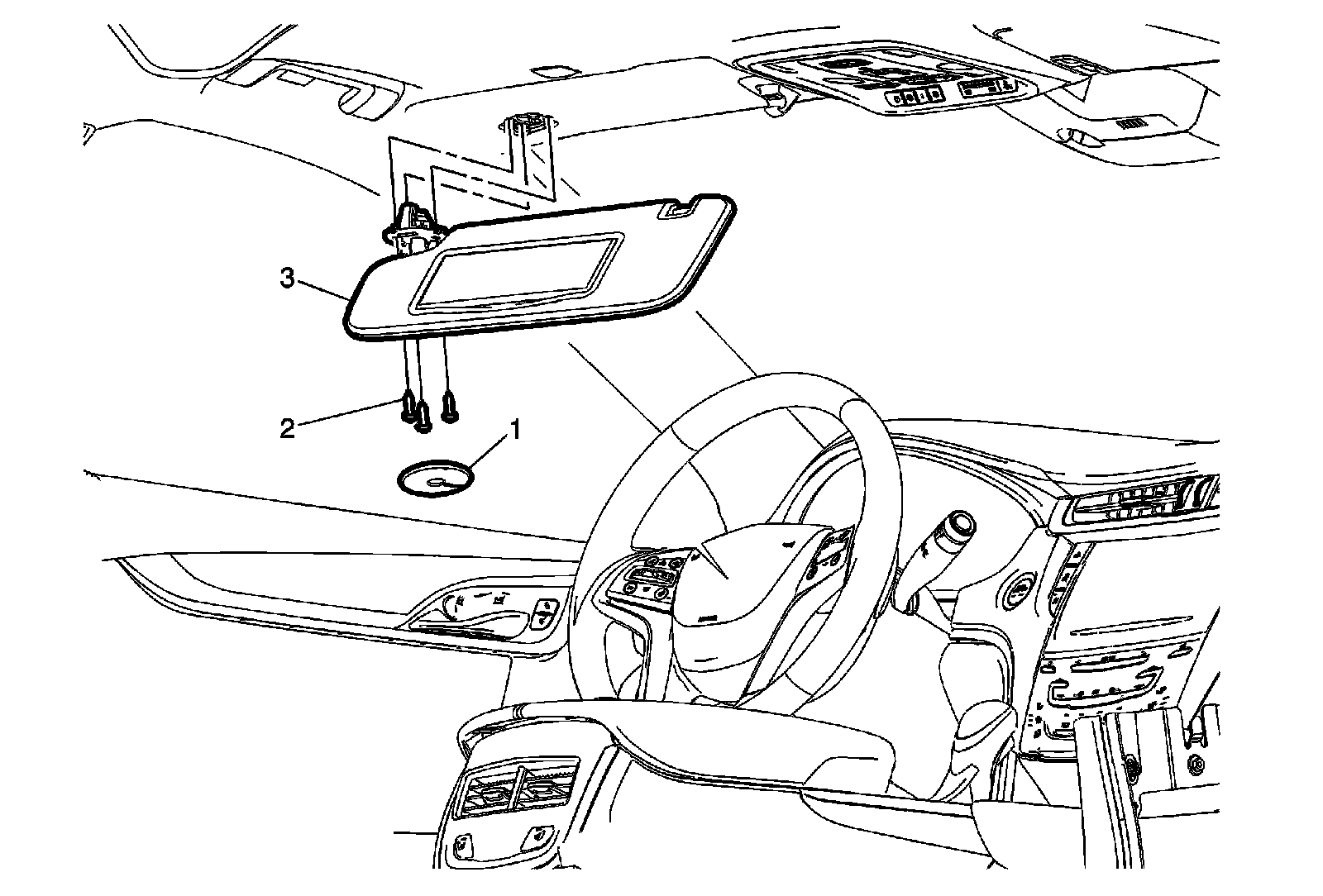 3
2
1