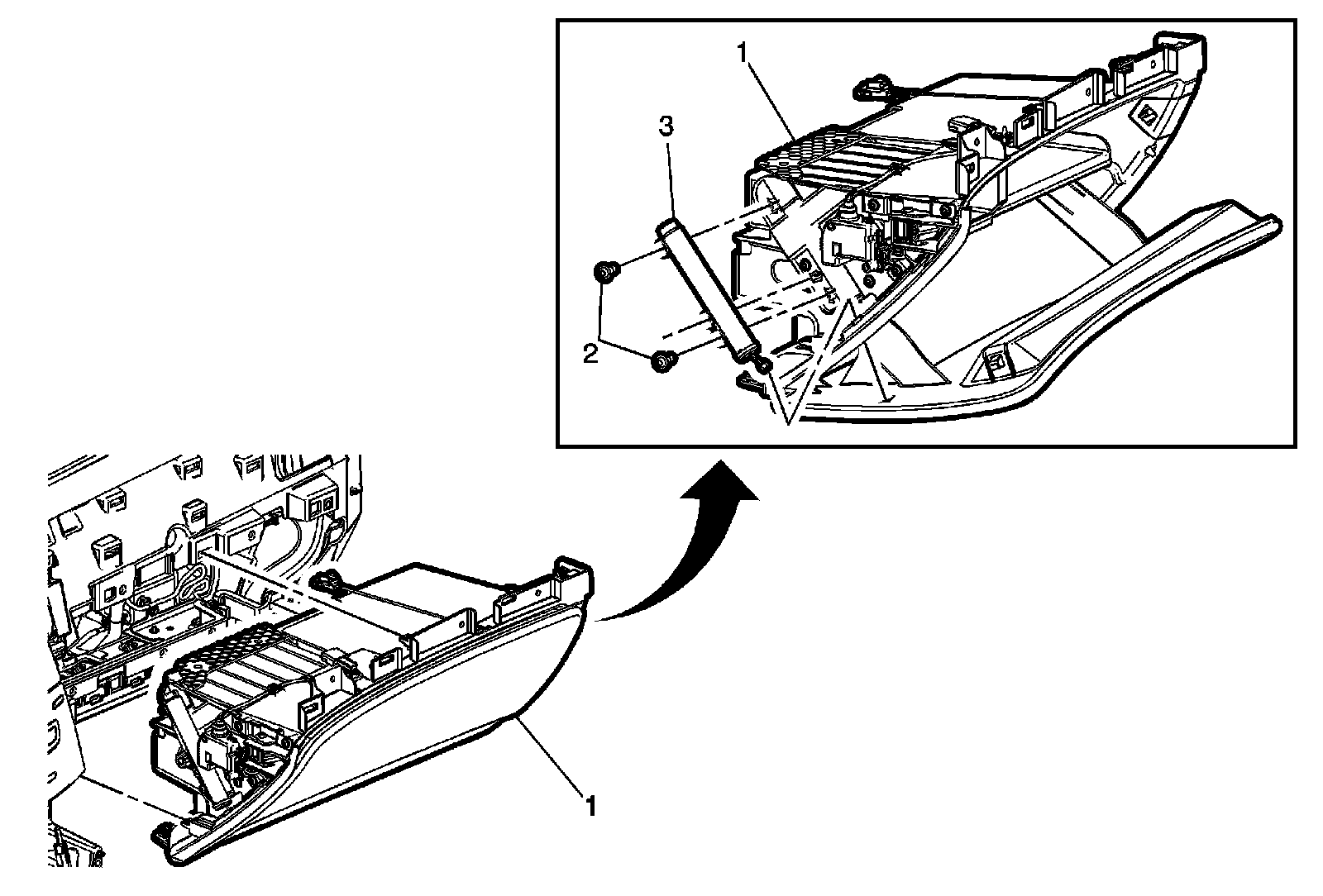 1
3
2
1