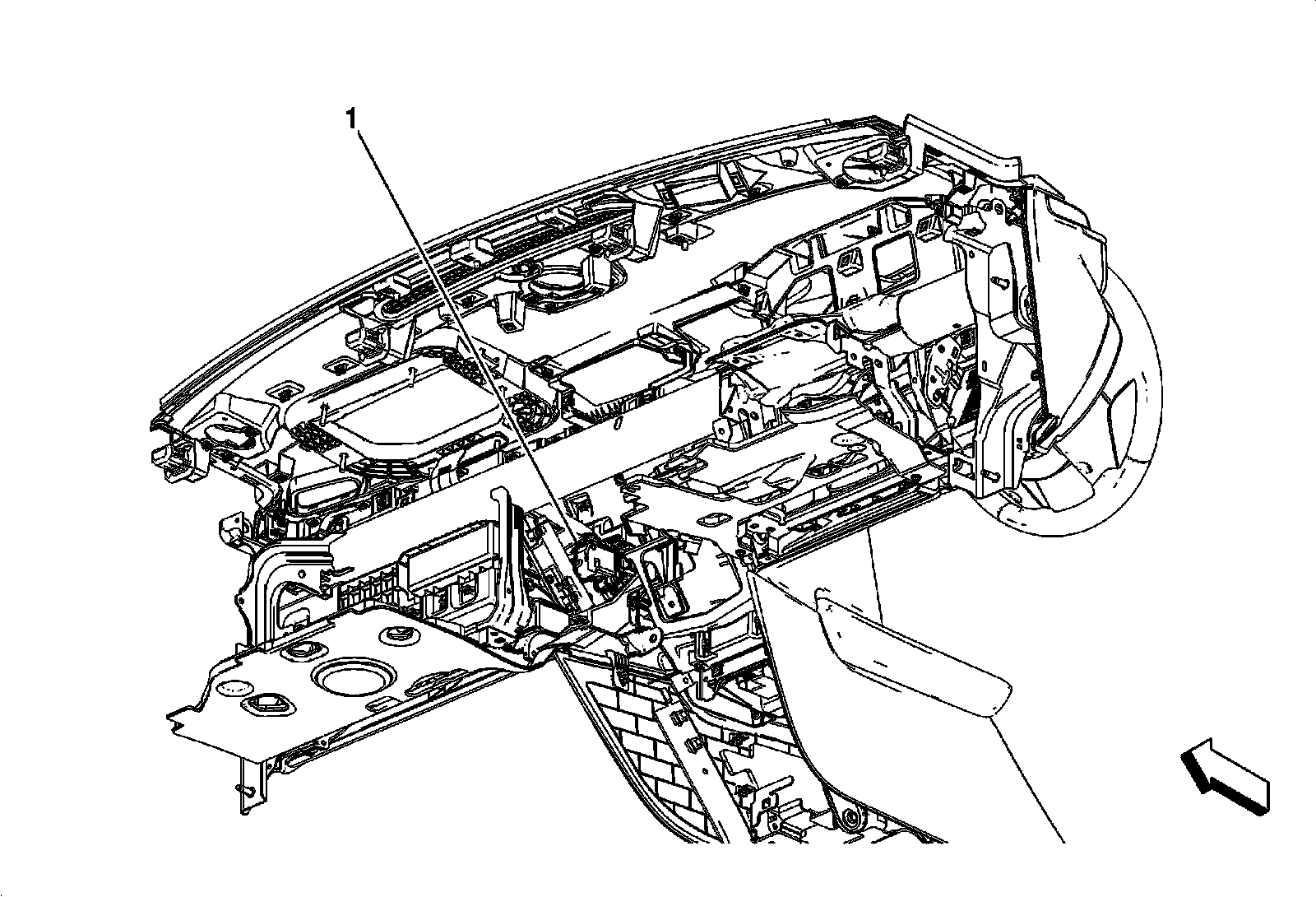 1