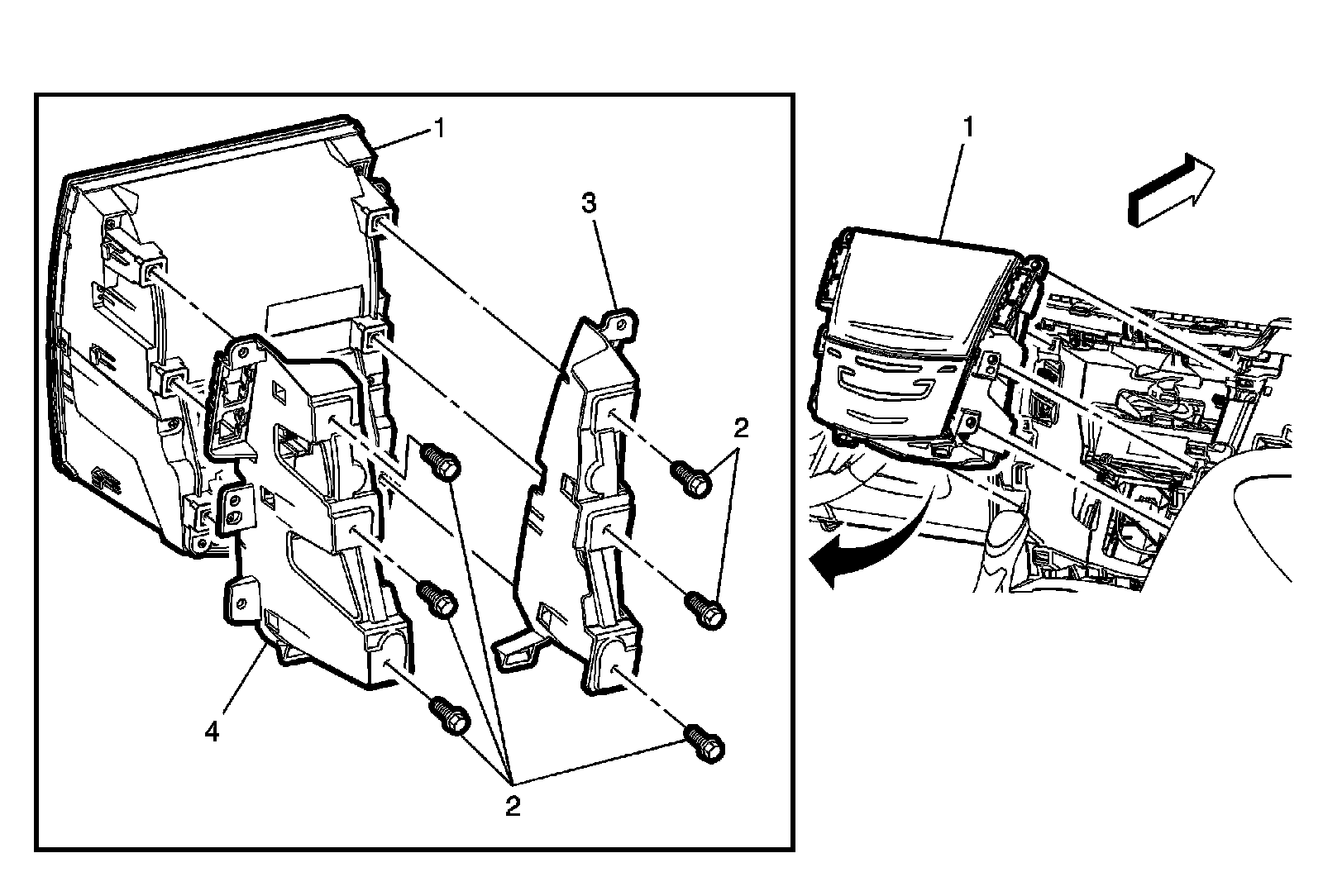 1
3
2
4
2
1