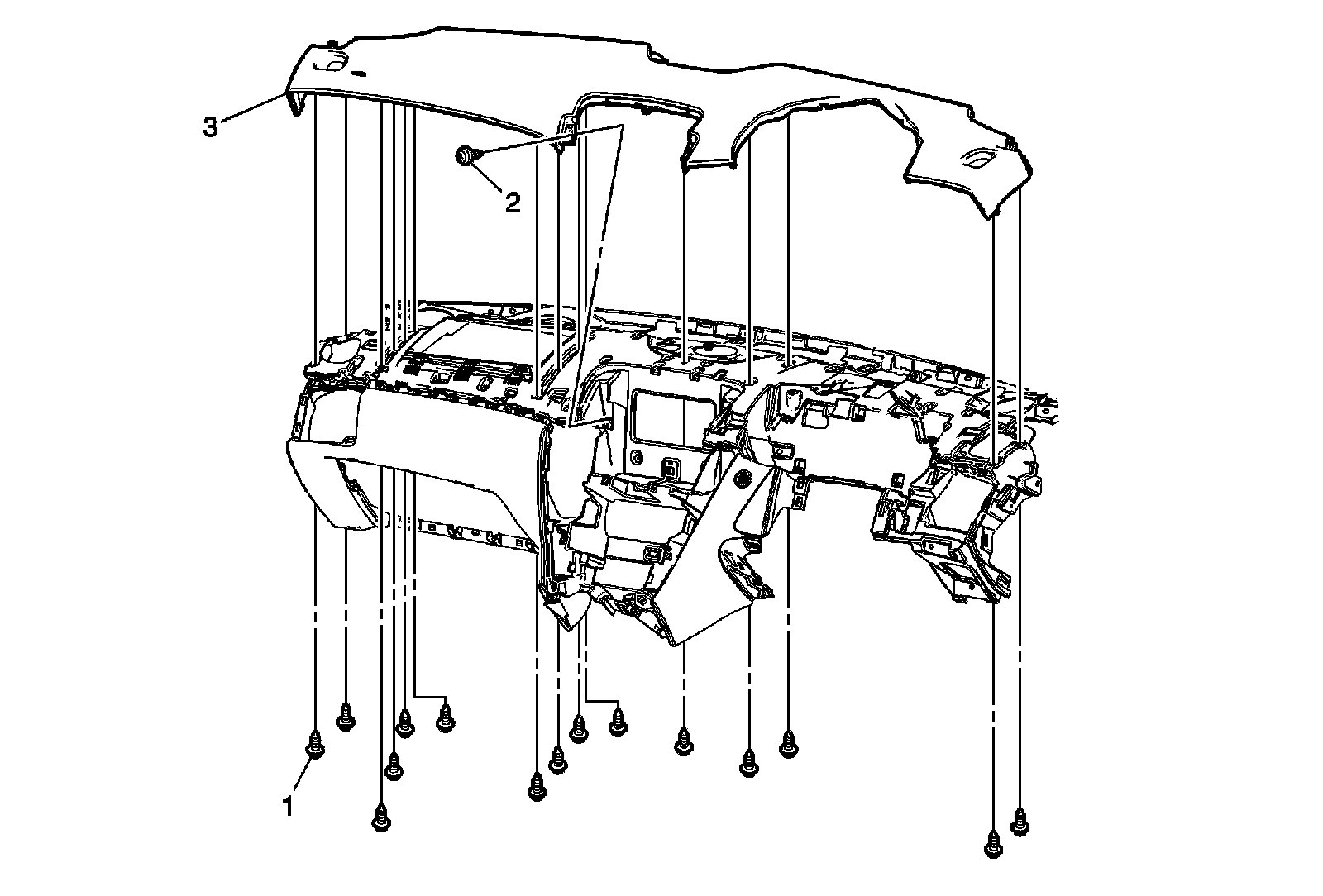 3
2
1