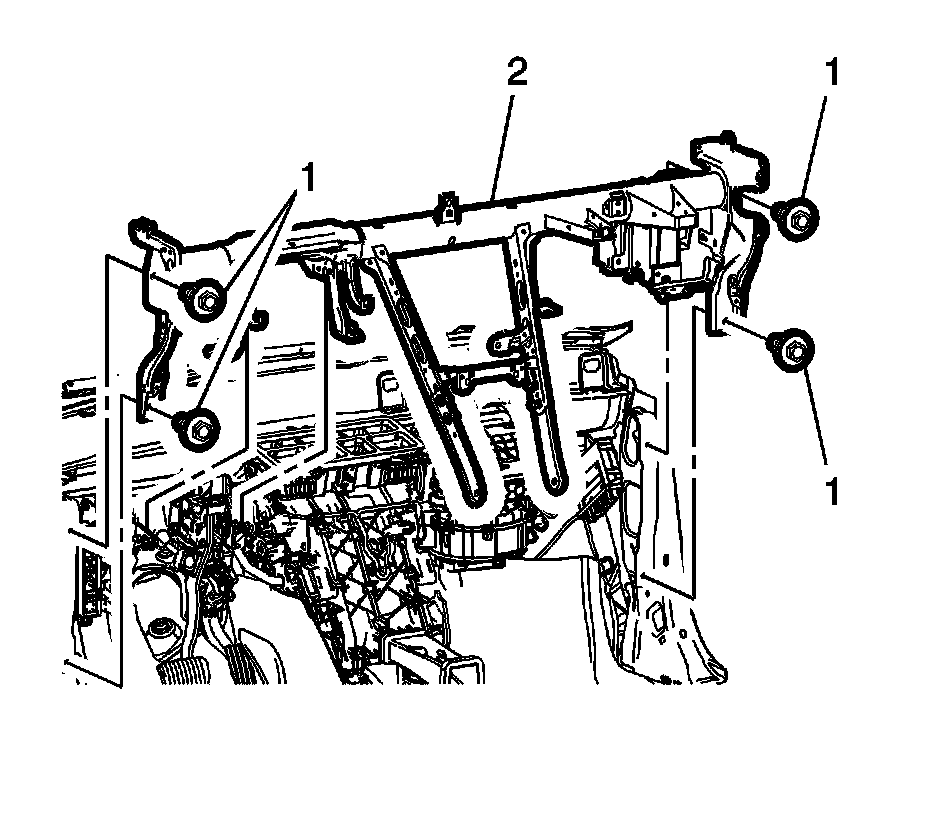 2
1
1
1