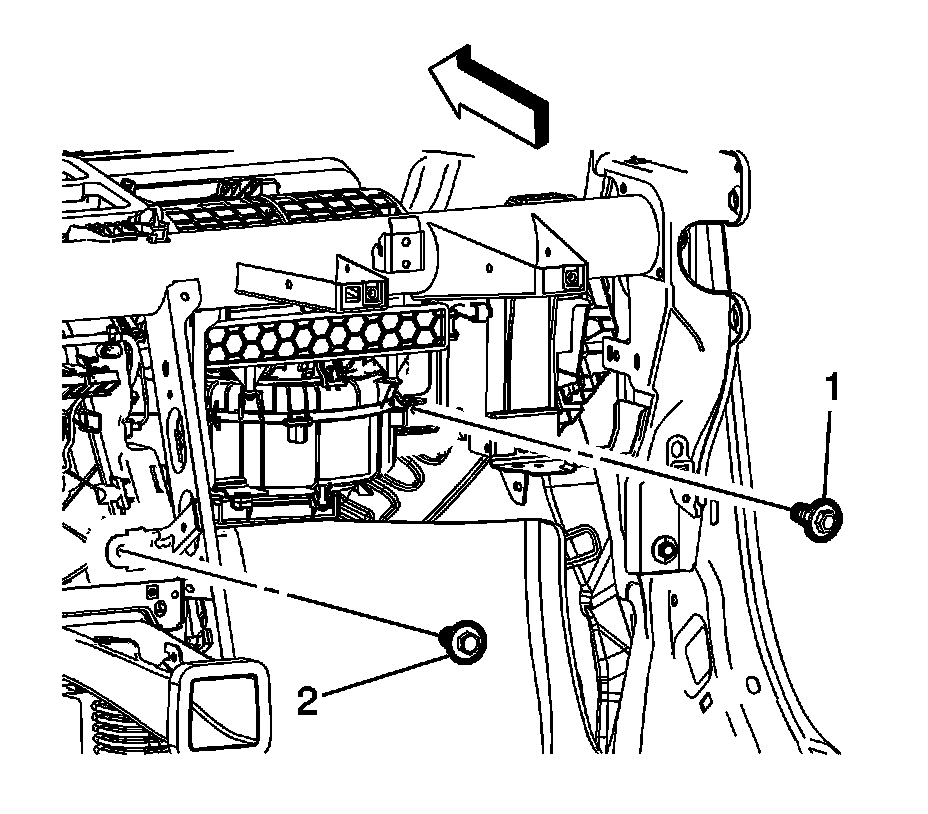 1

2