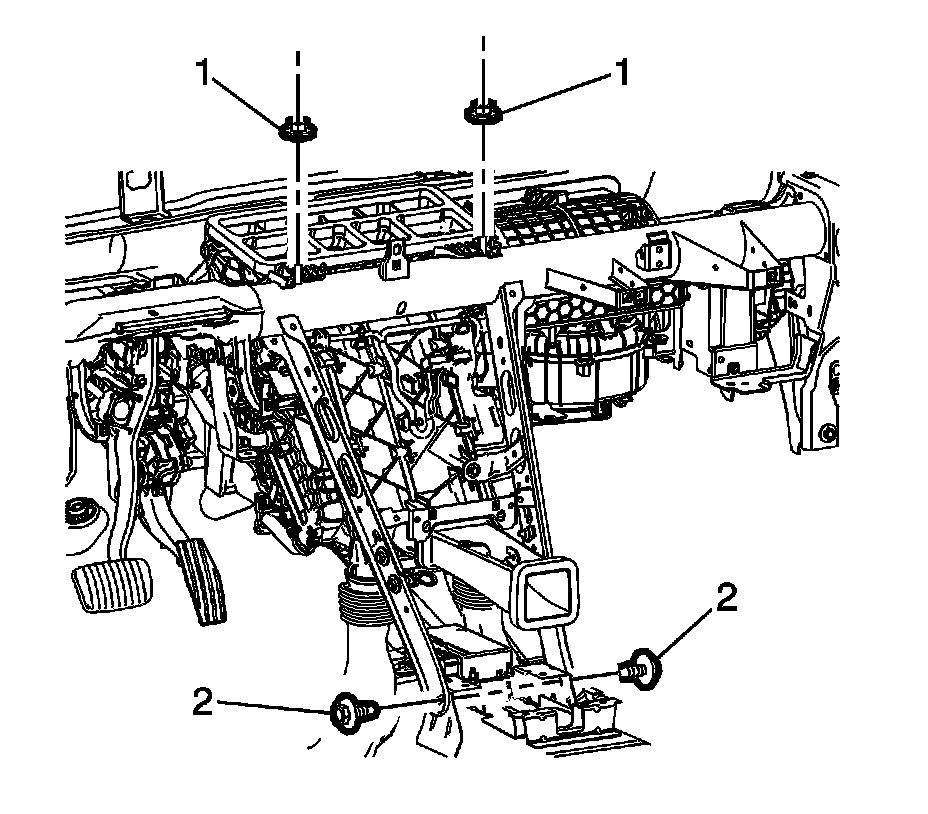 1
1
2
2