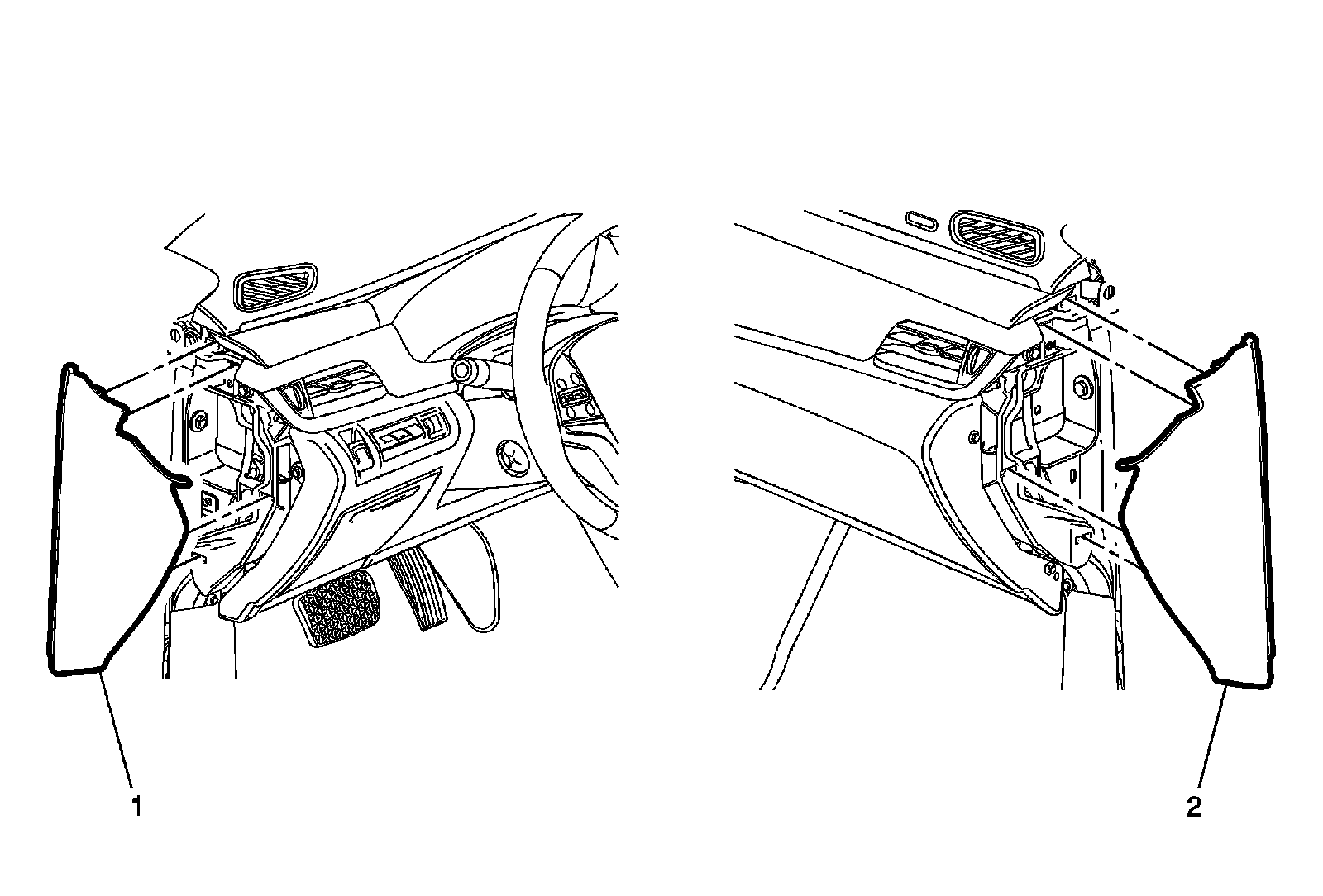 1

2