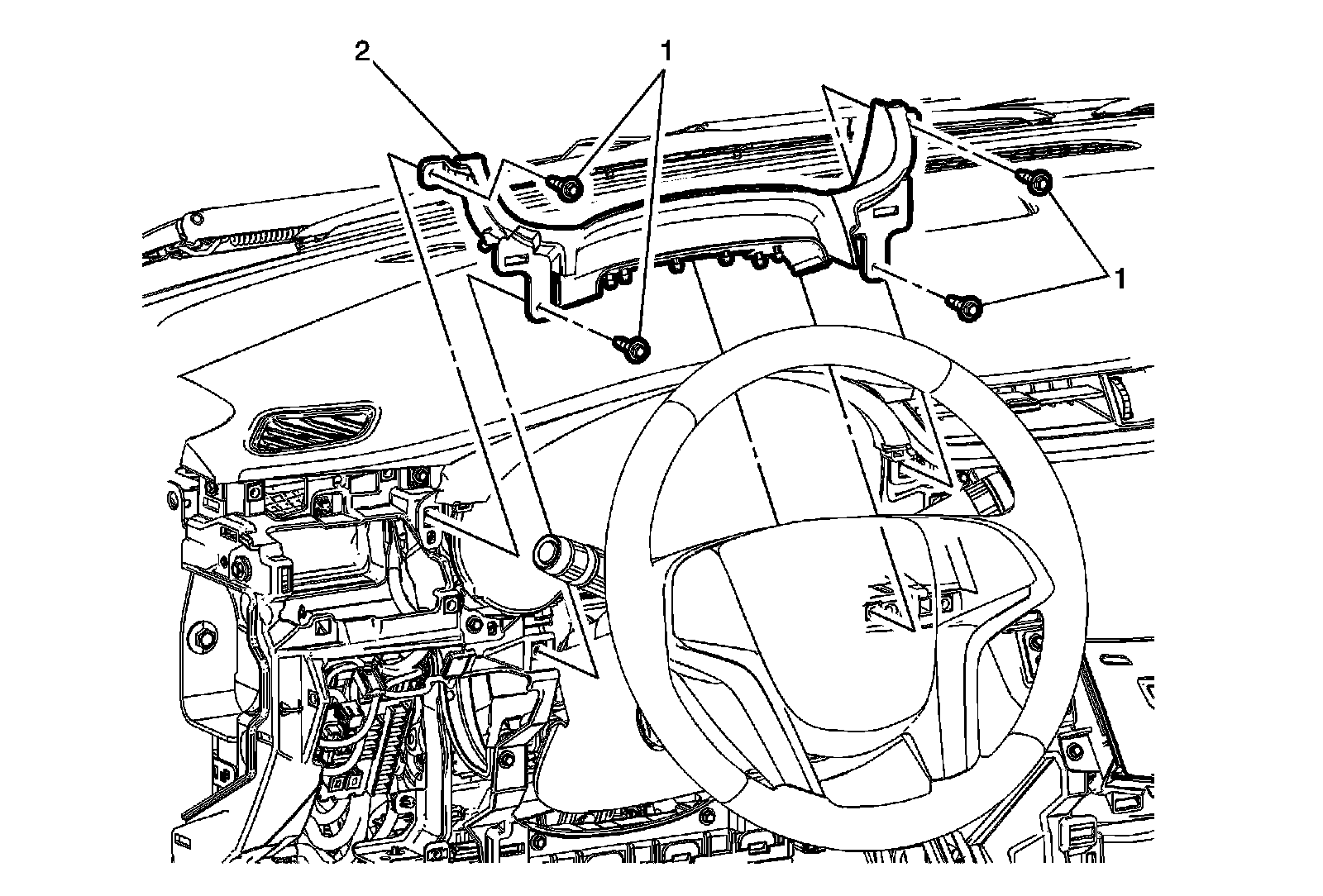 2
1
1