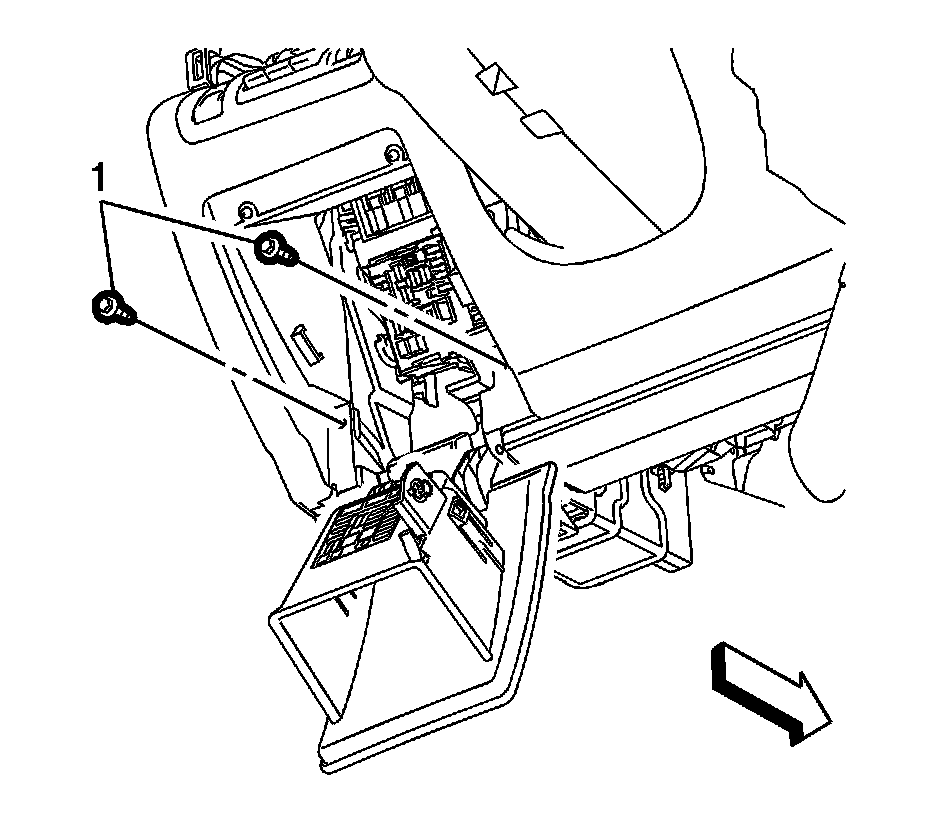 1