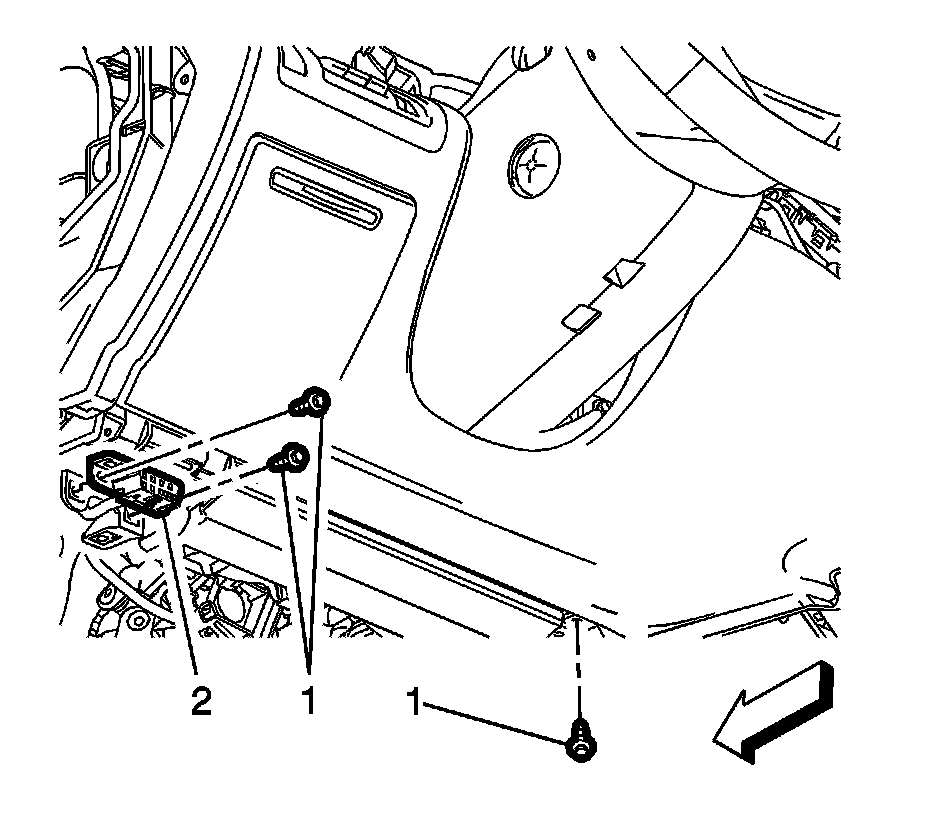 2
1
1