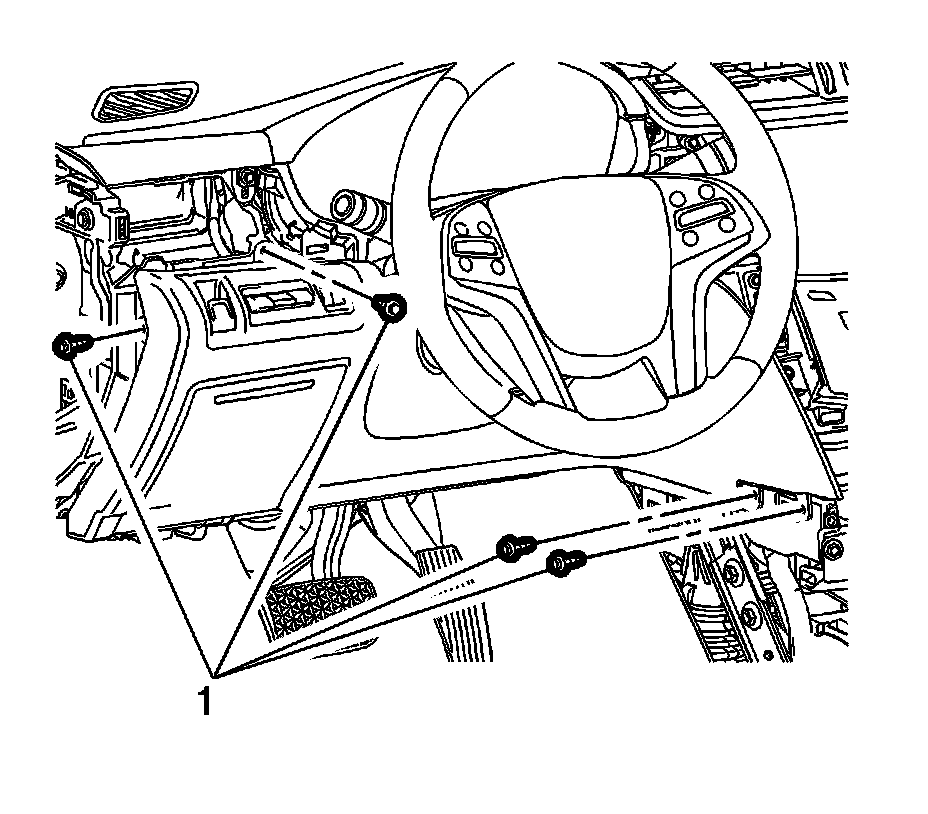 1