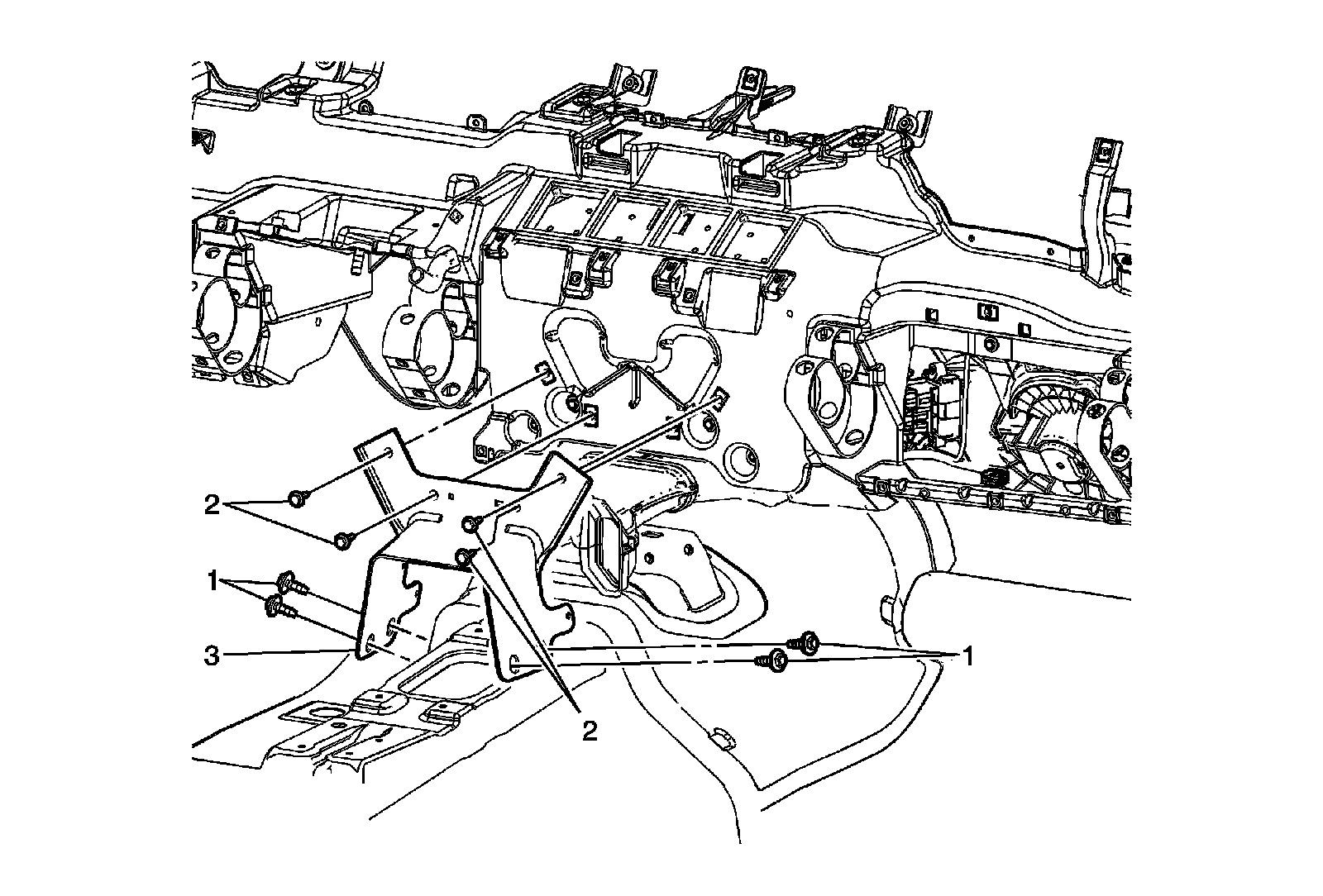 2
1
3
1
2