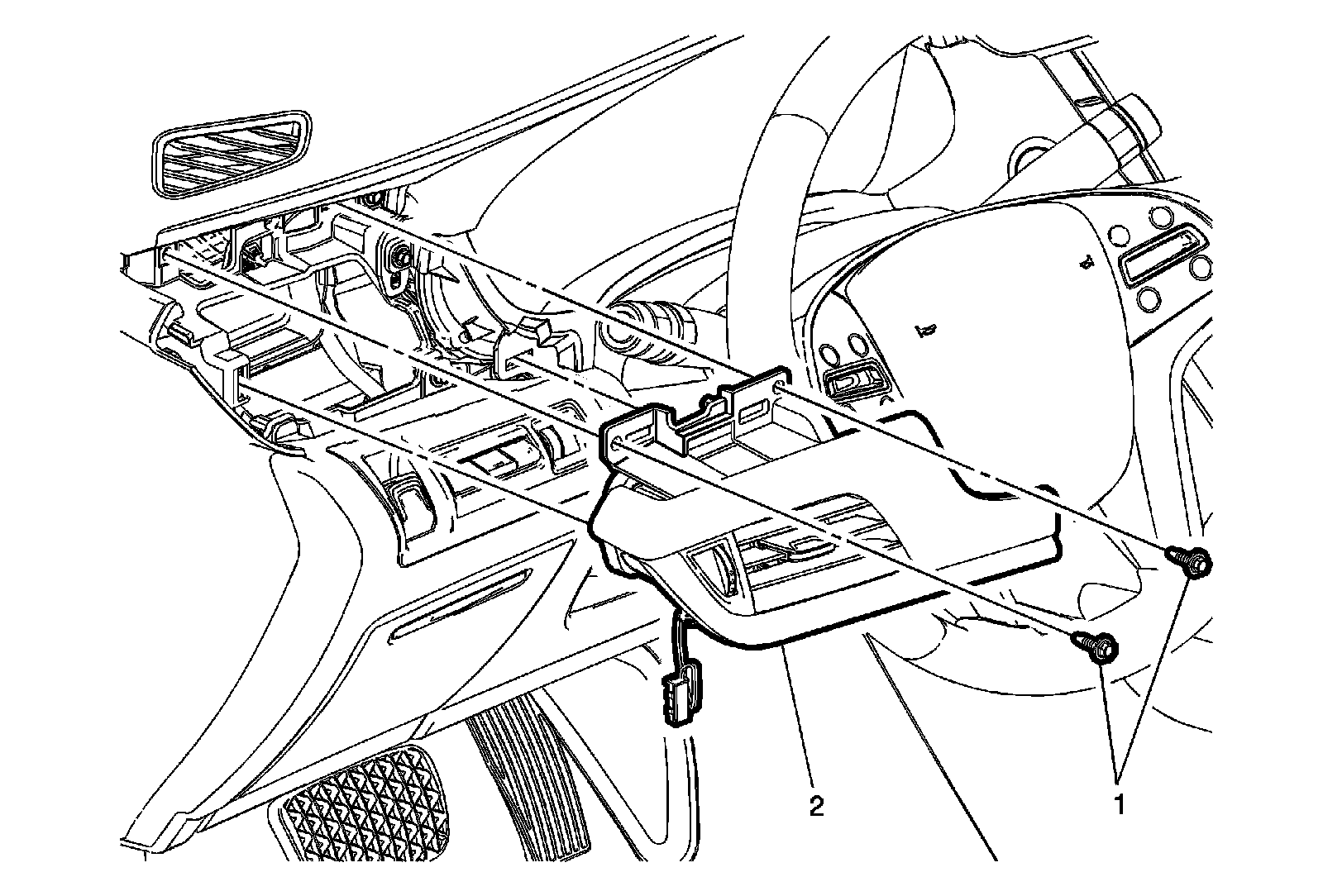 2
1