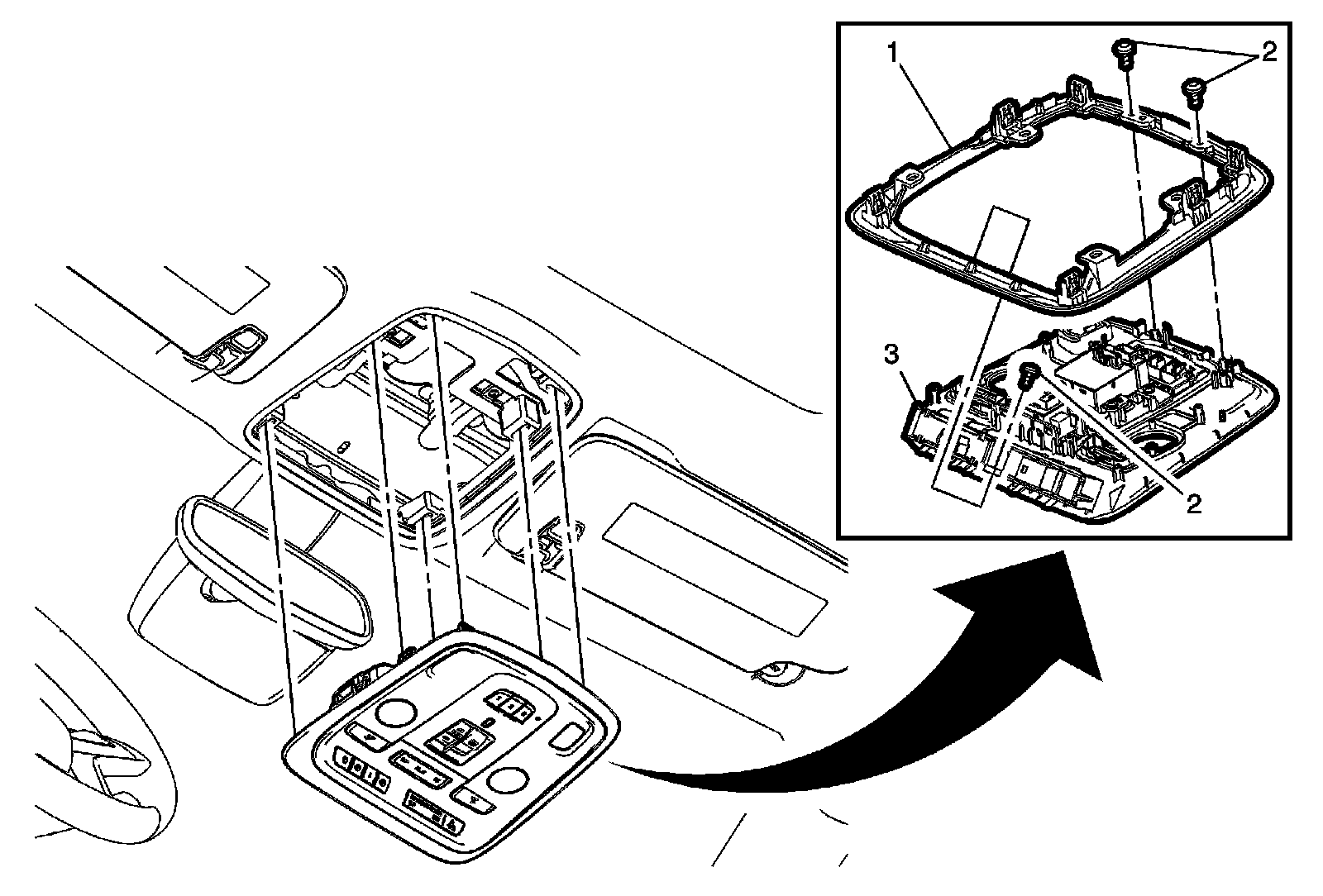 1
2
3
2