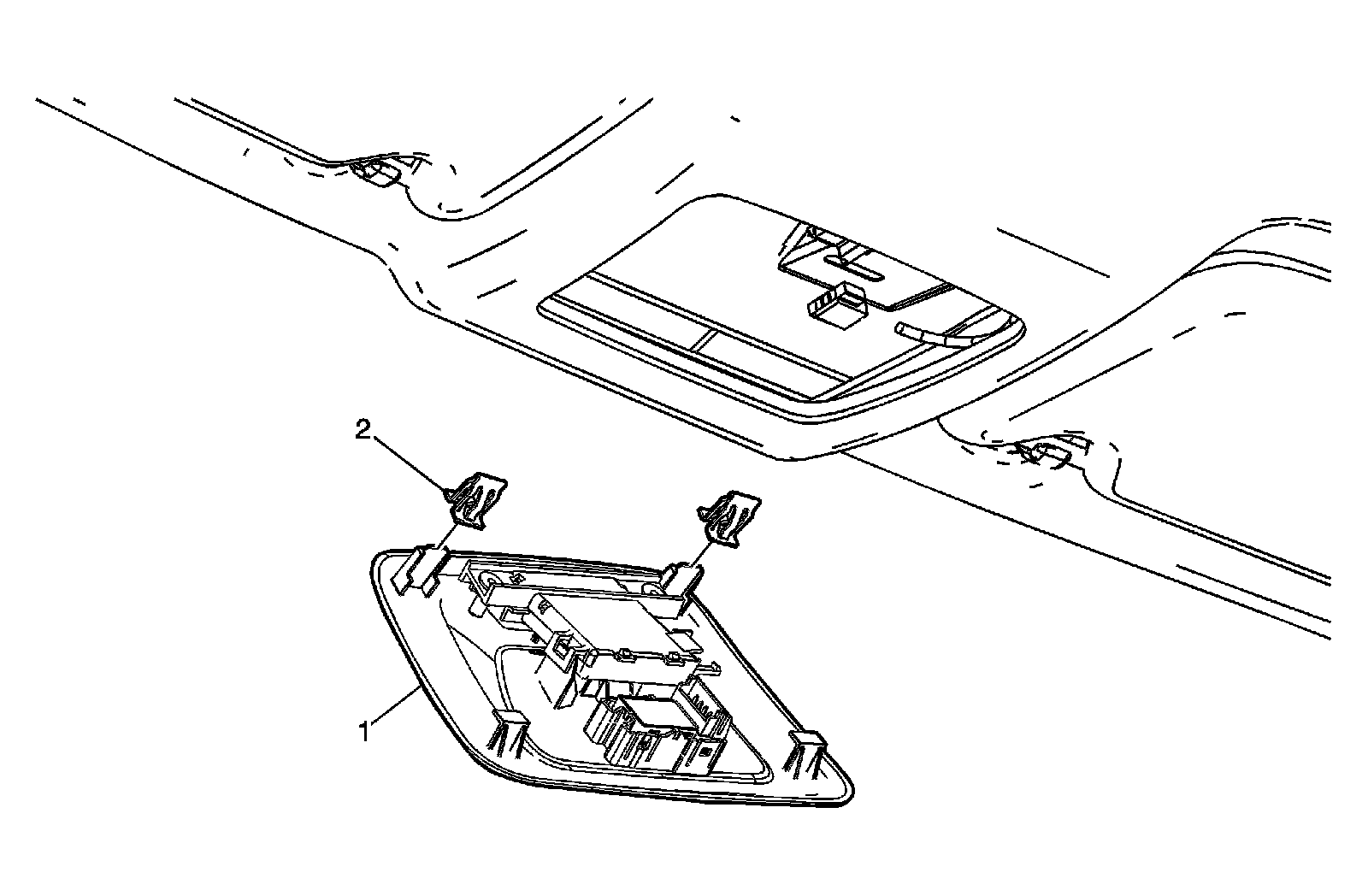 2

1