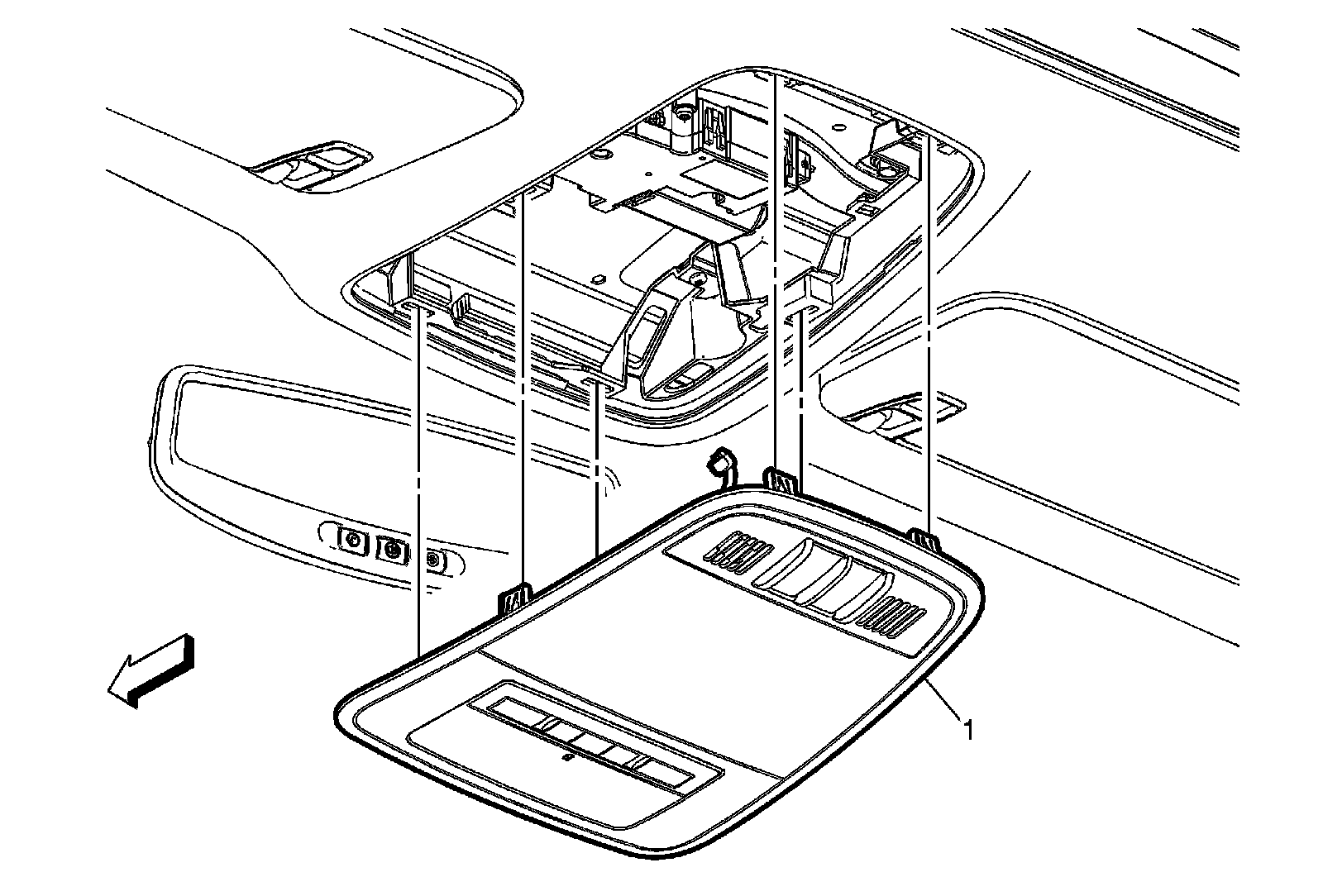 1