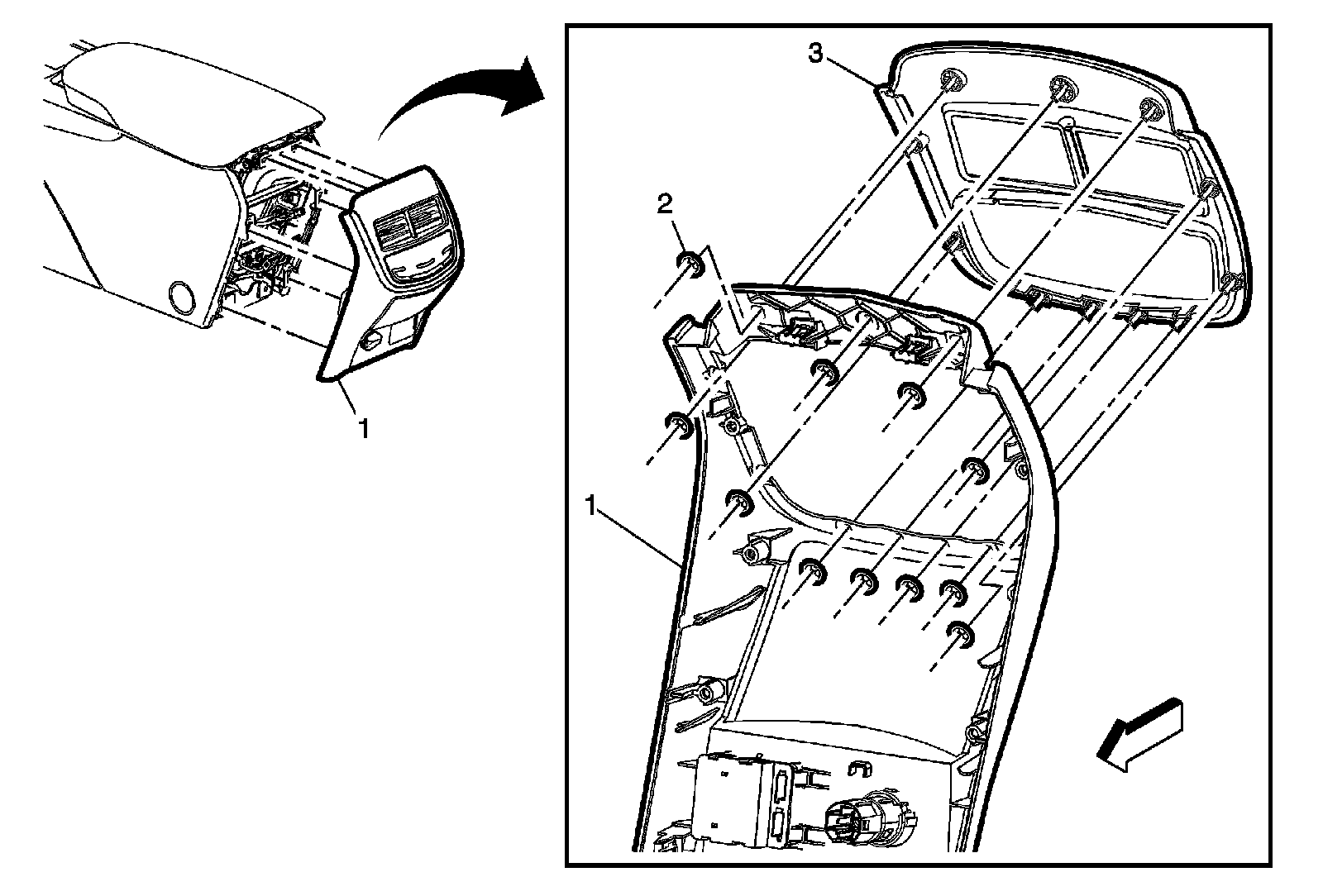 1

3

2

1