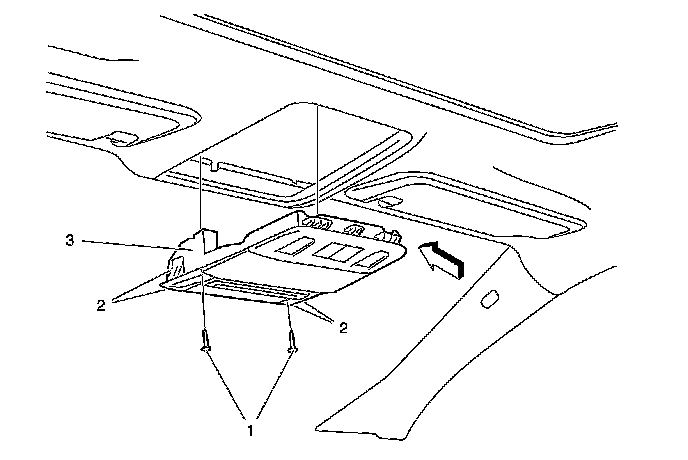 3
2
2
1