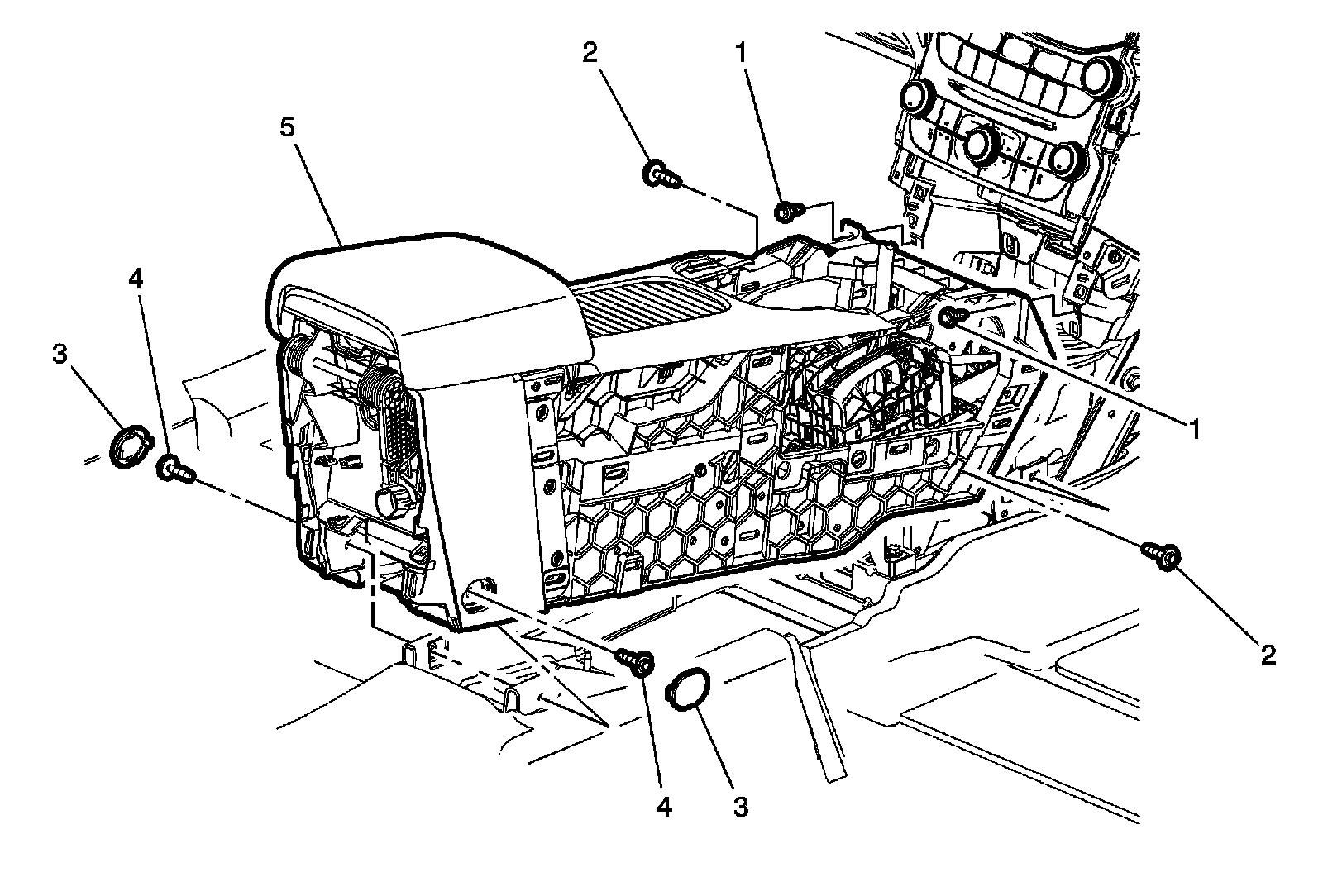 2
1
5
4
3
1
2
4
3