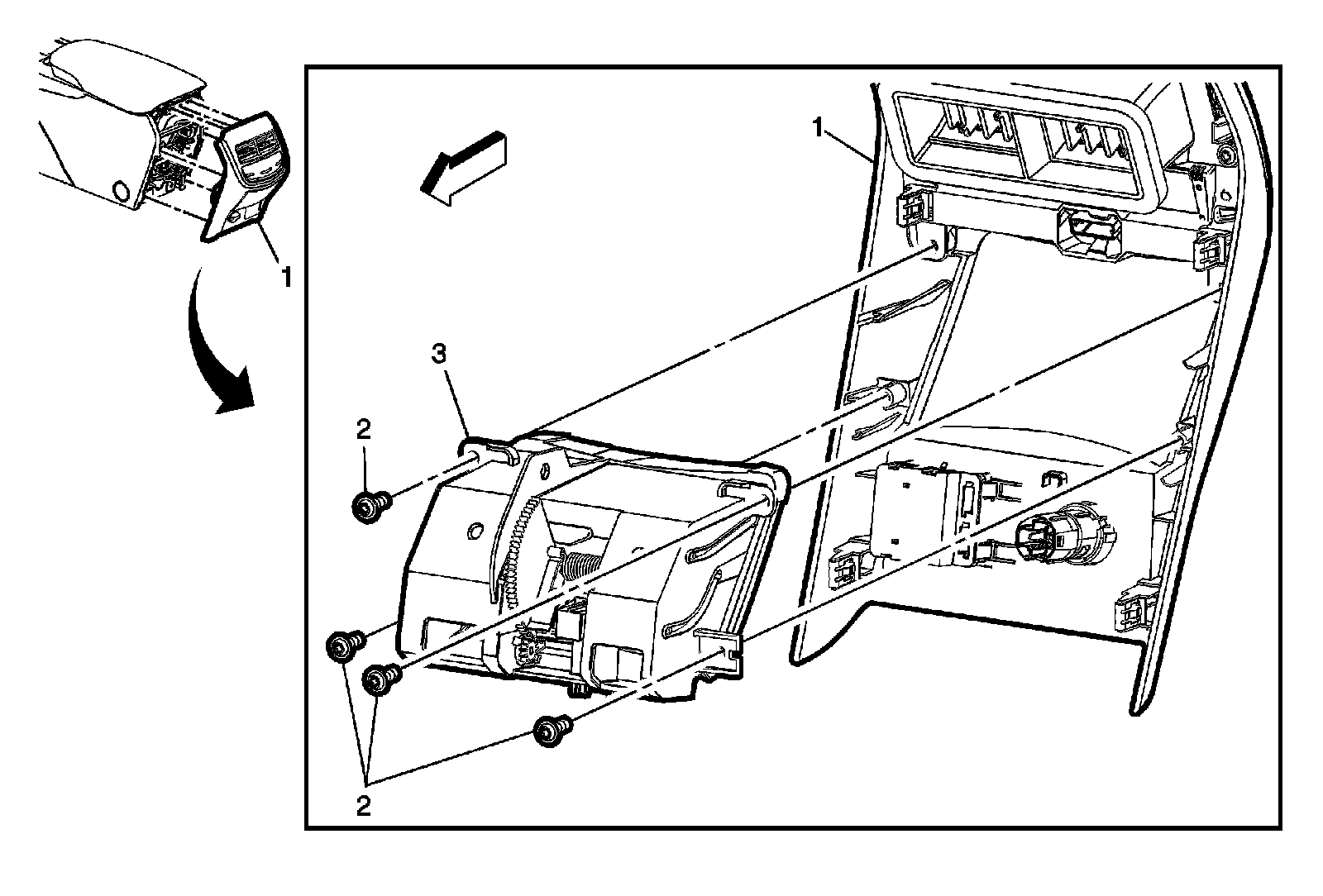 1

1

3

2

2