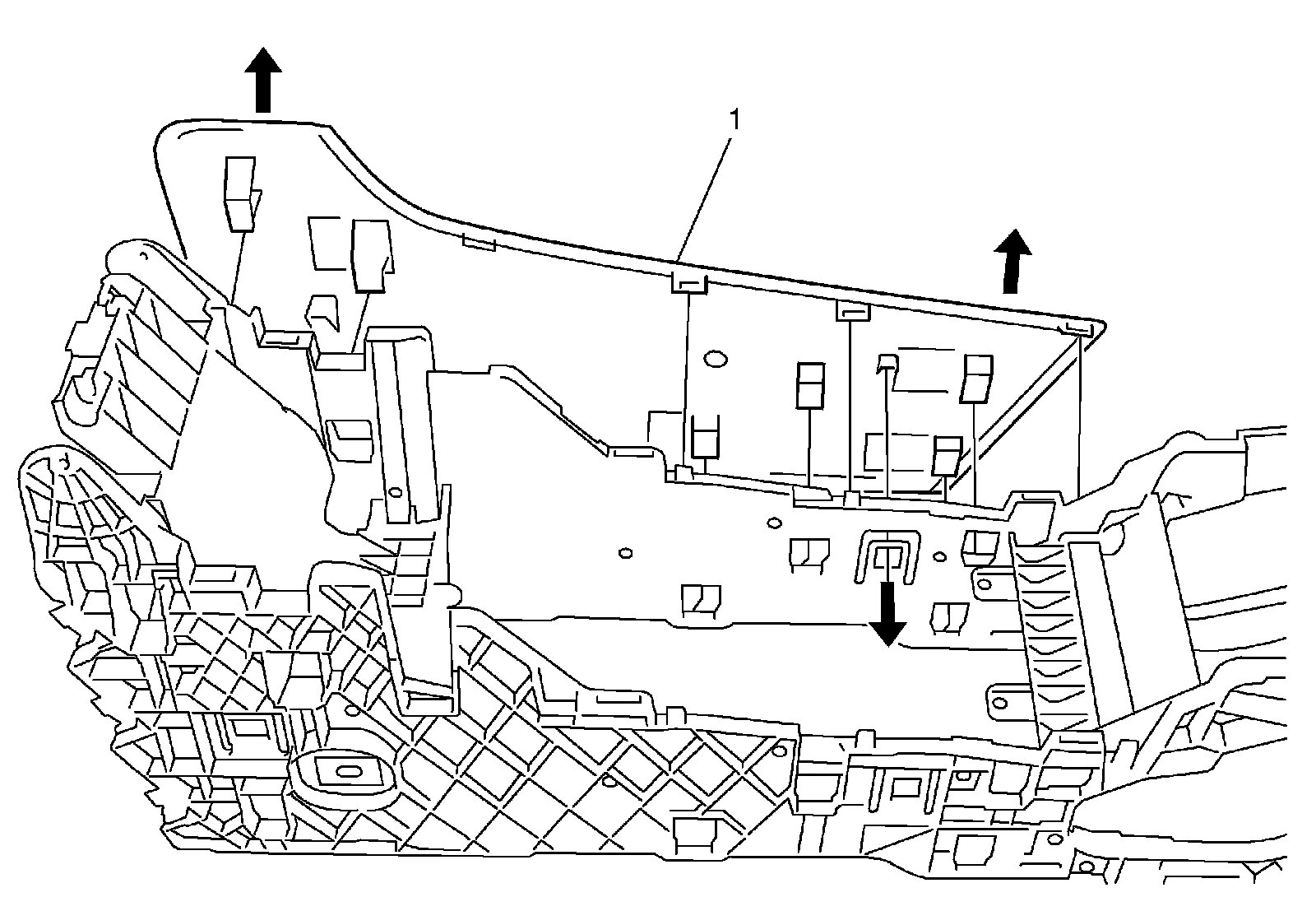 1