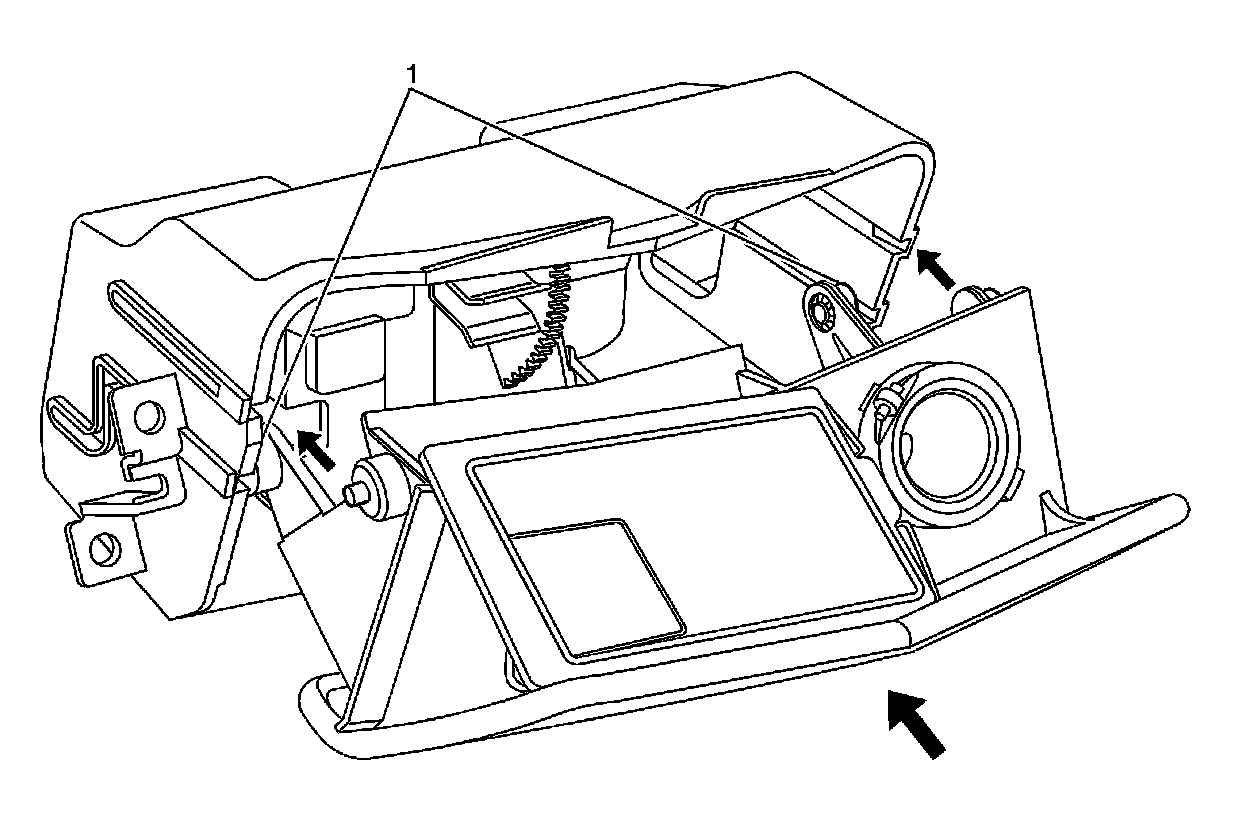 1