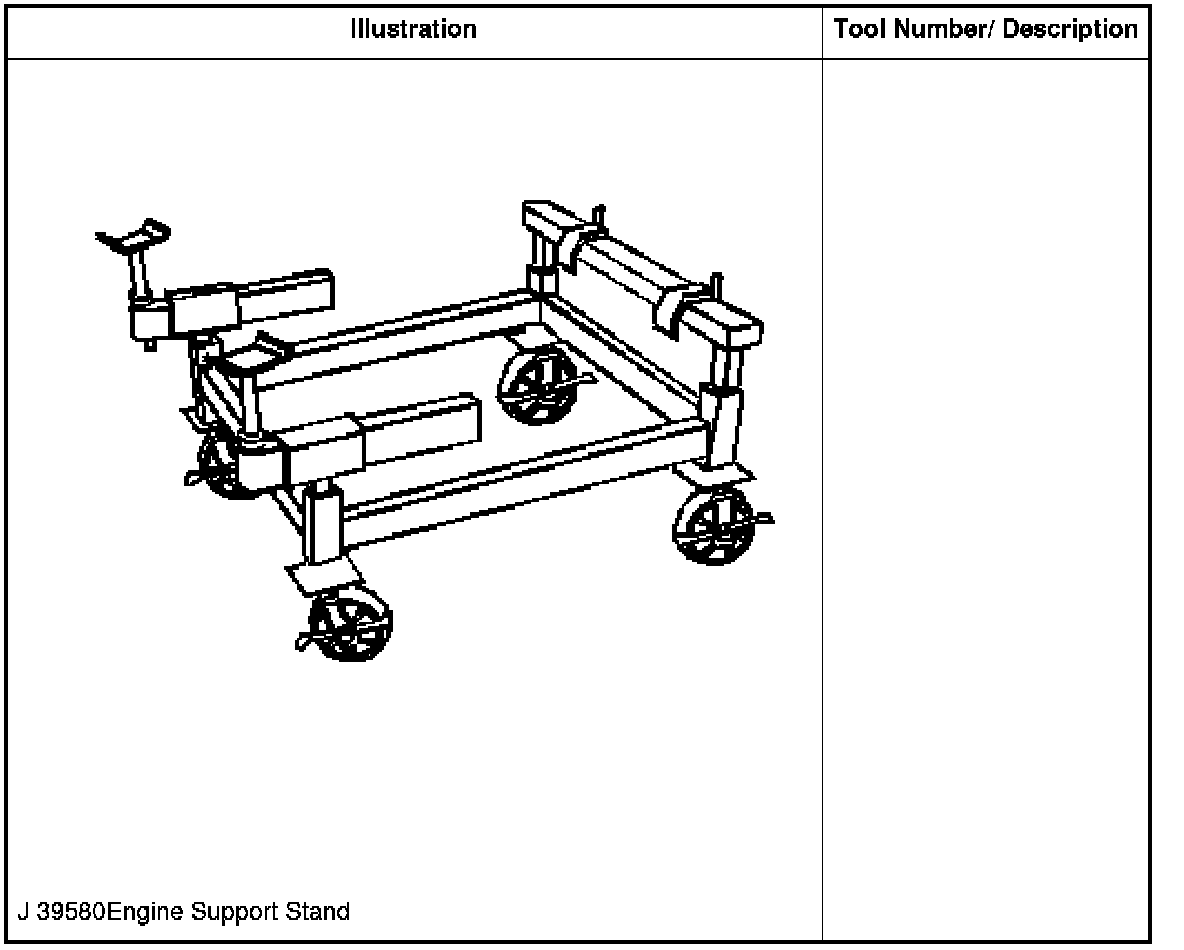 | Illustration | Tool Number/ Description |
|---|---|
| J 39580Engine Support Stand | |