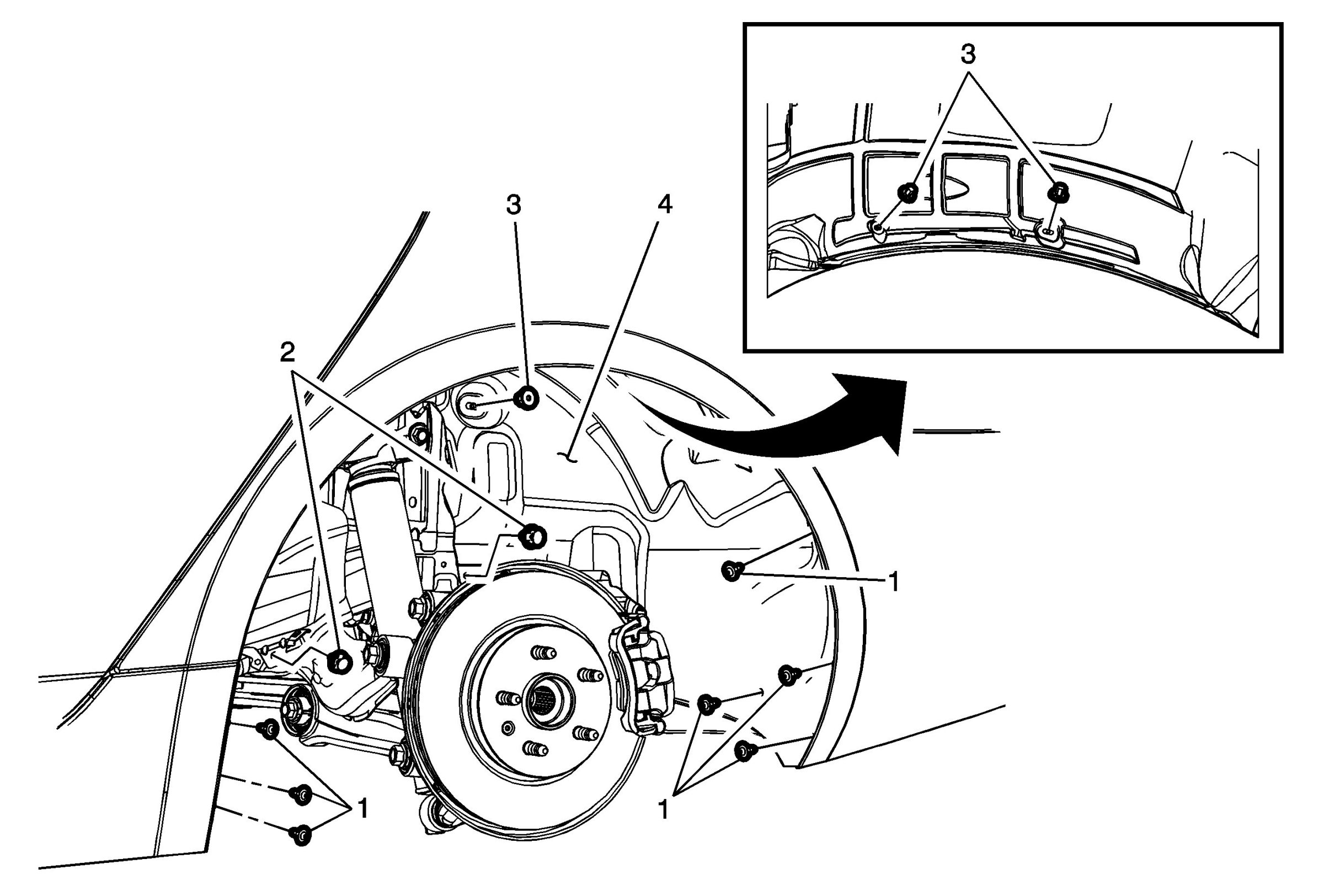 3
3
4
2
1
1
1