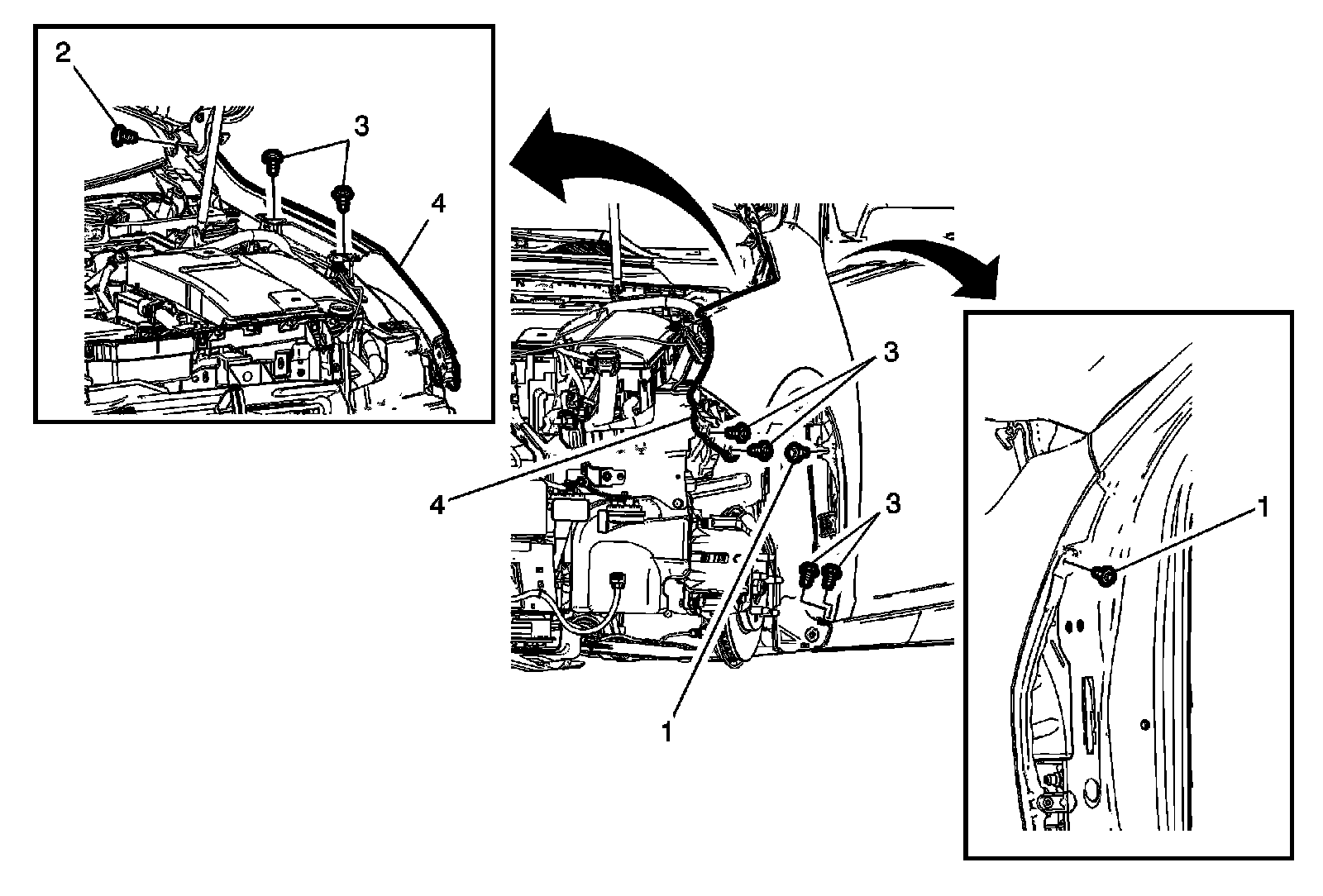 2
3
4
3
4
3
1
1