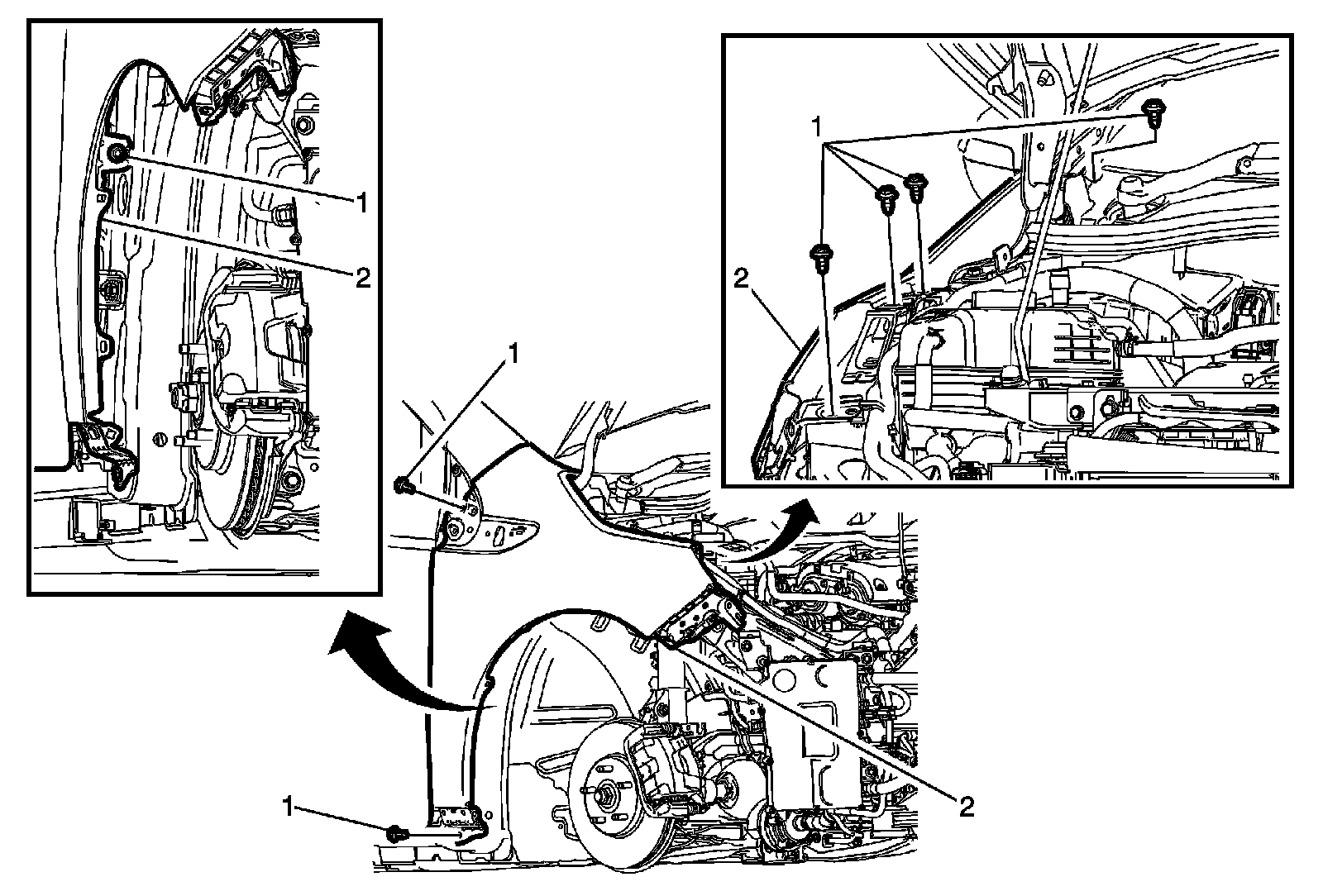 1
2
1
2
1
1
2