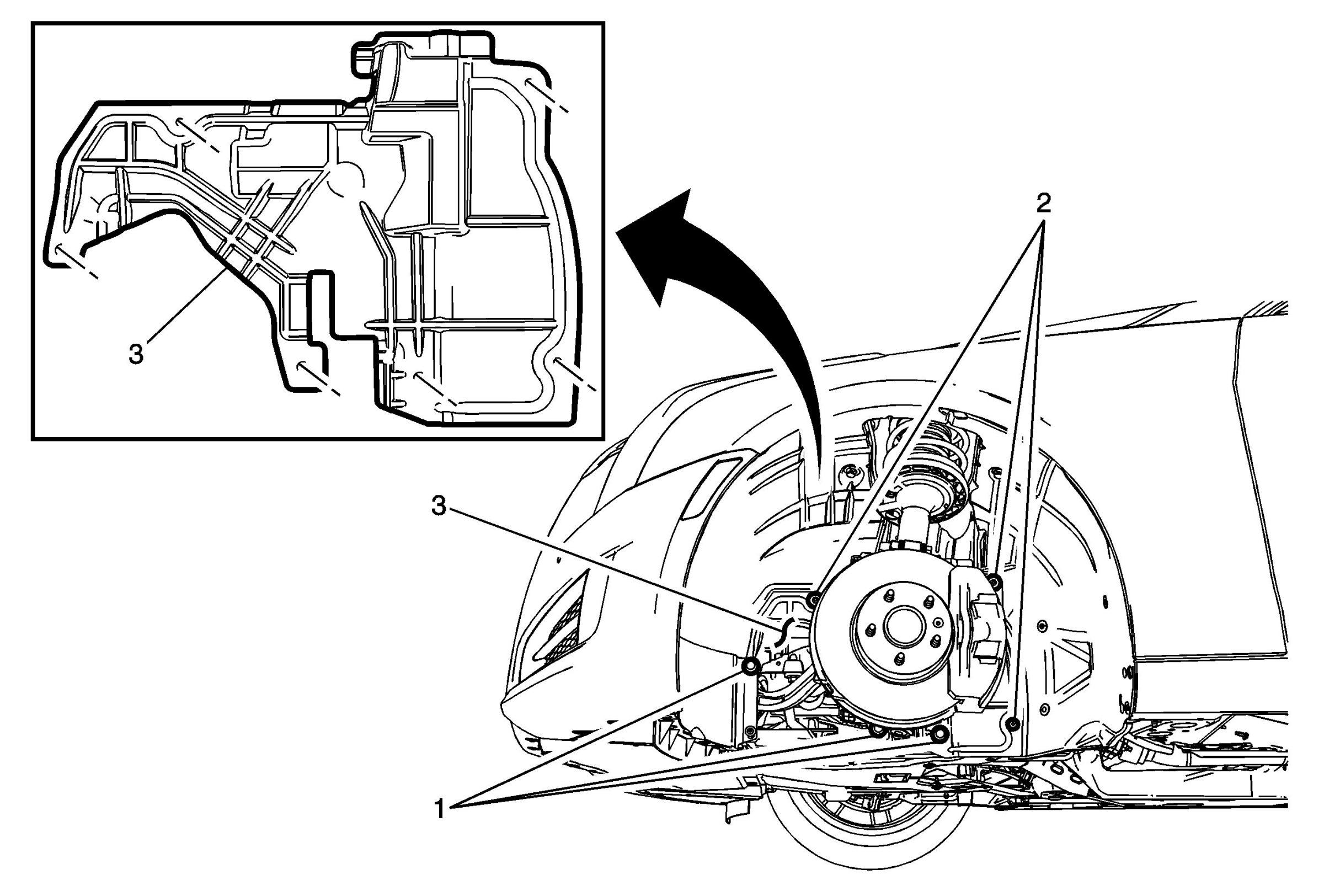 3

2

3

1