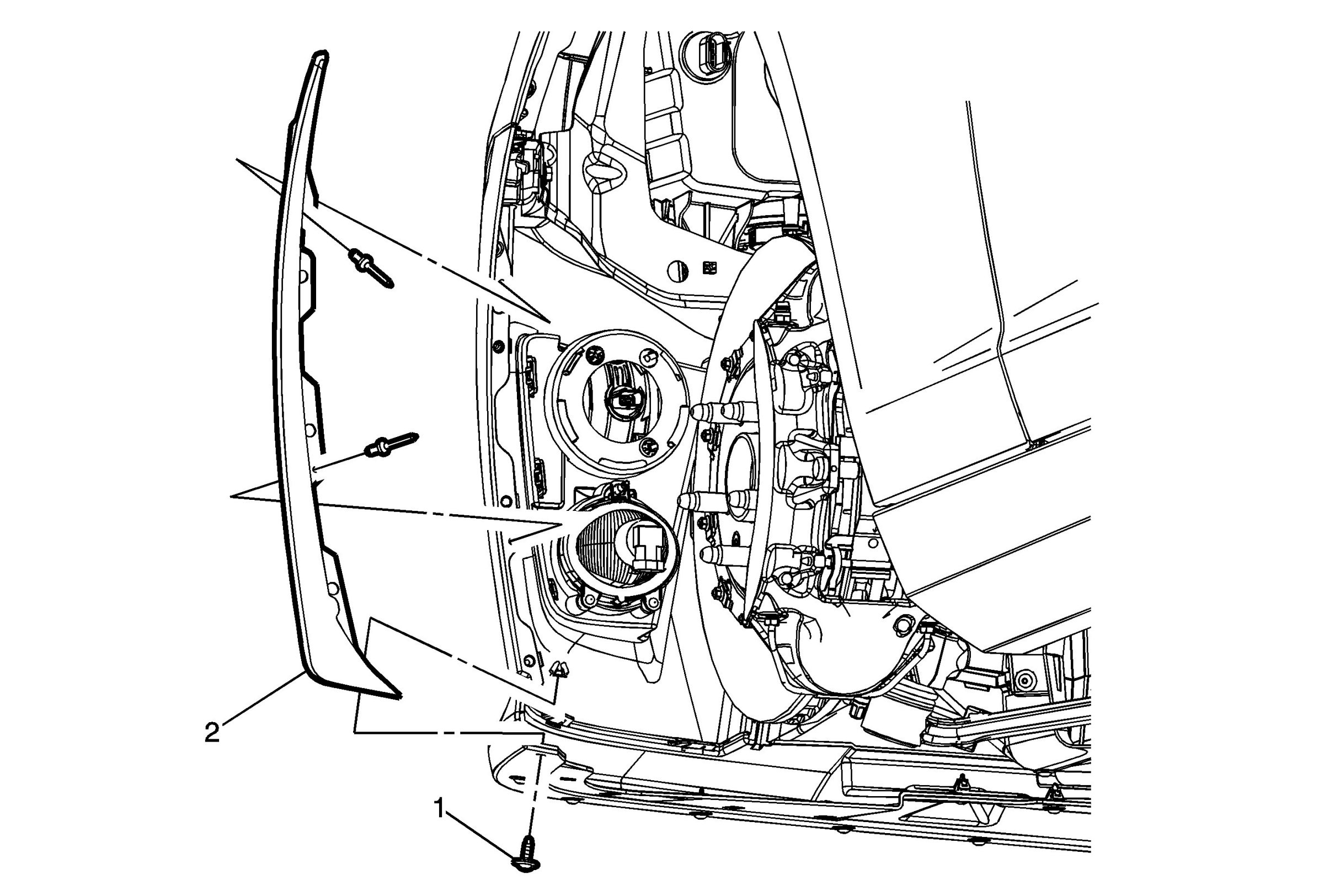 2

1