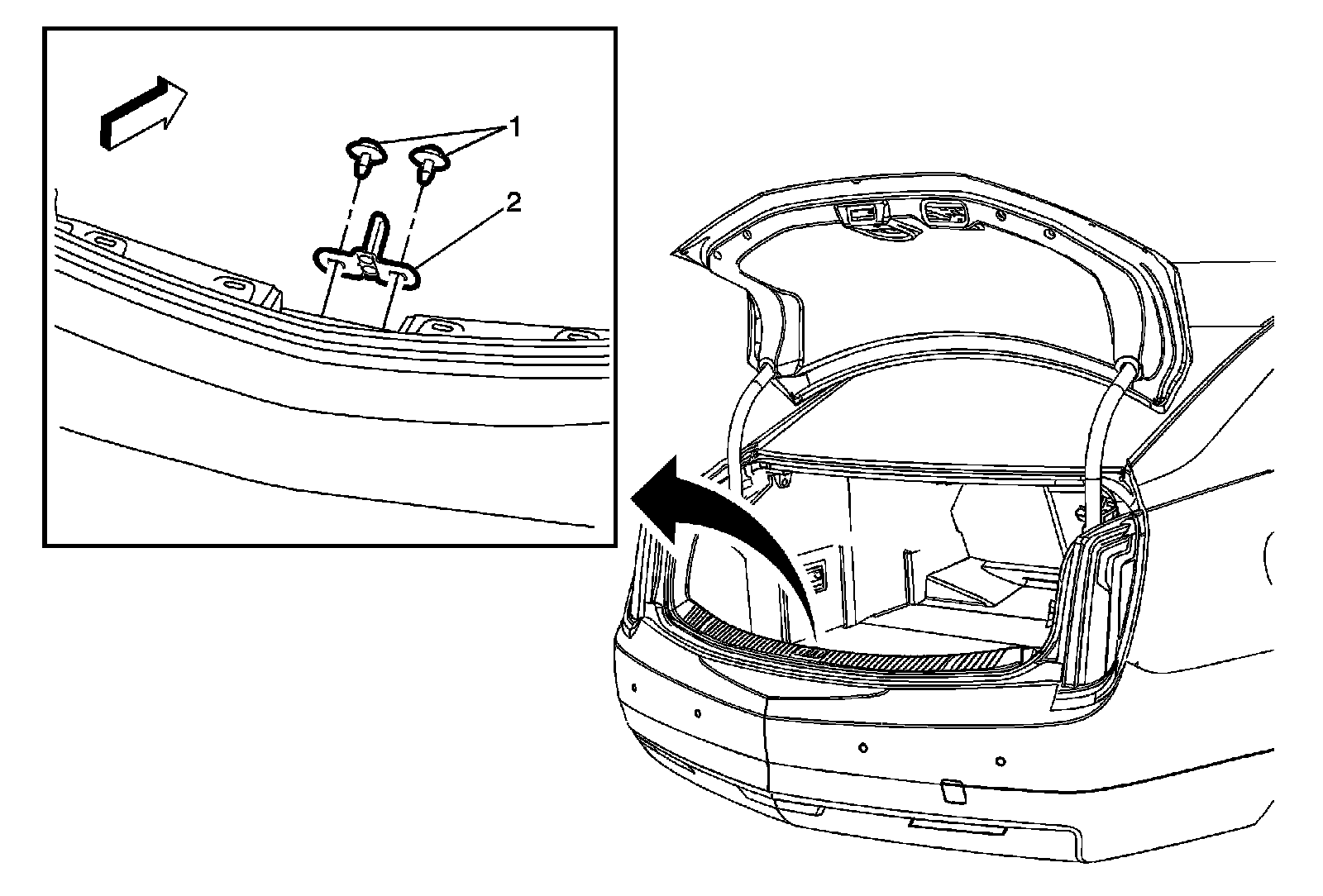 1
2