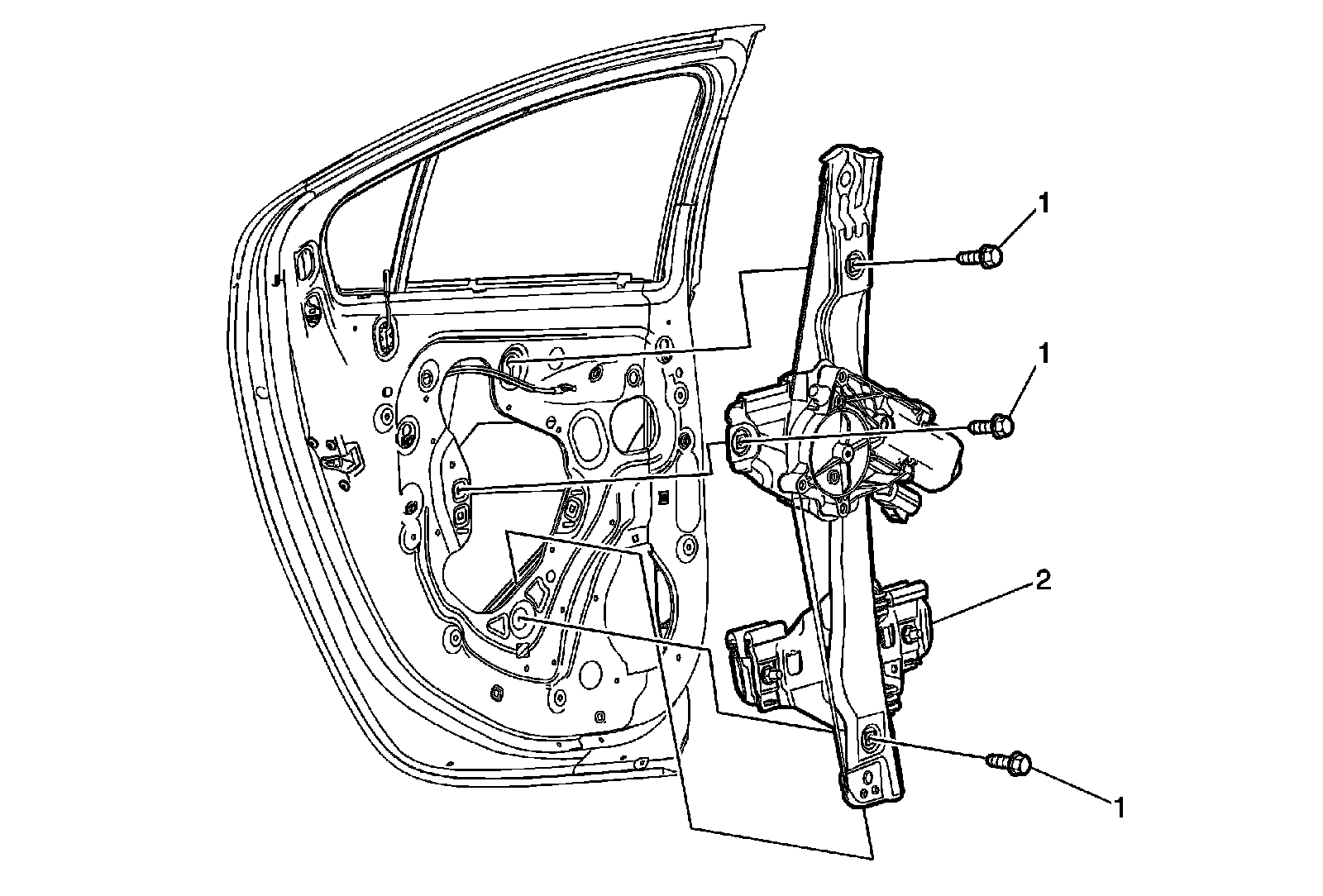 1
1
2
1