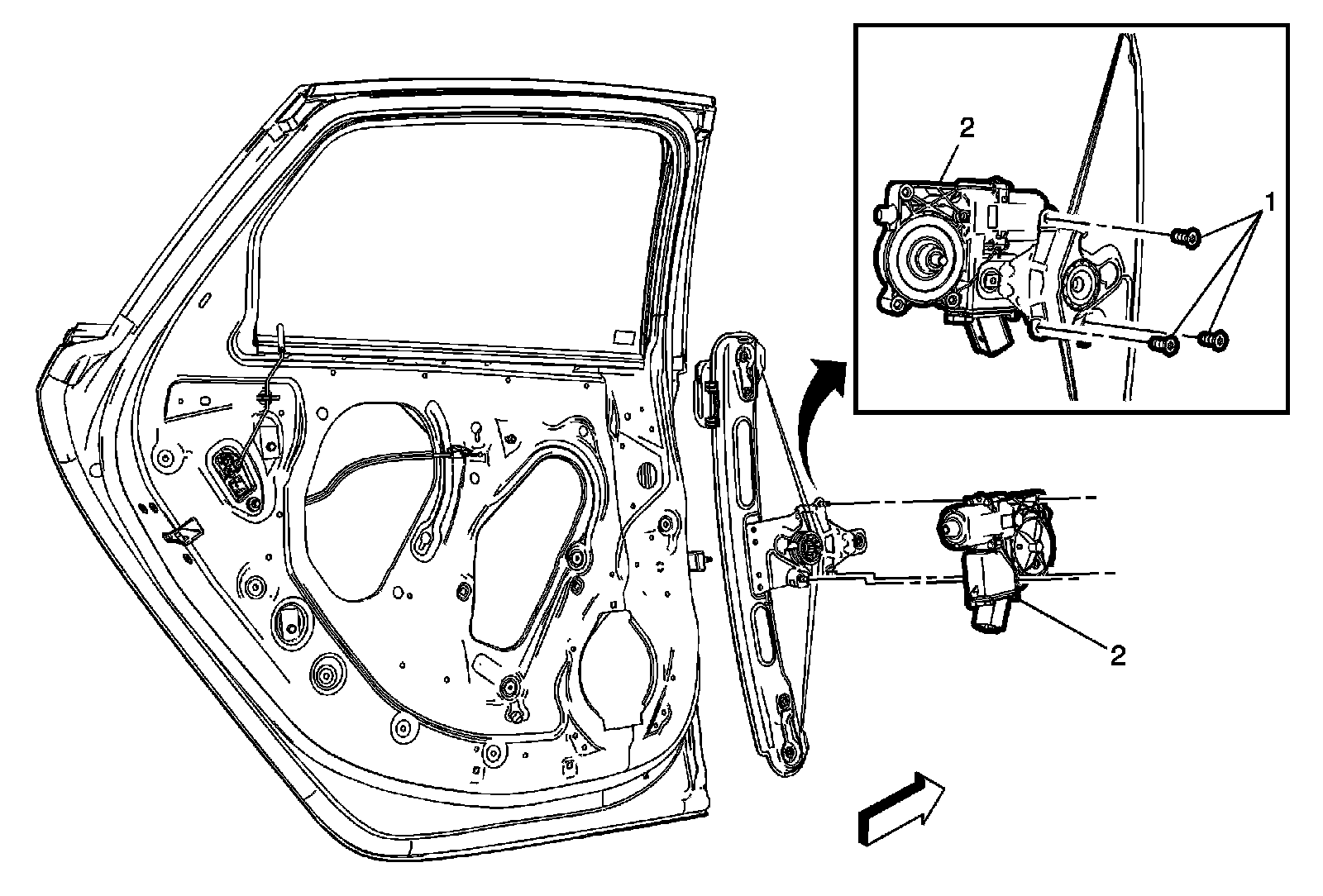 2
1
2