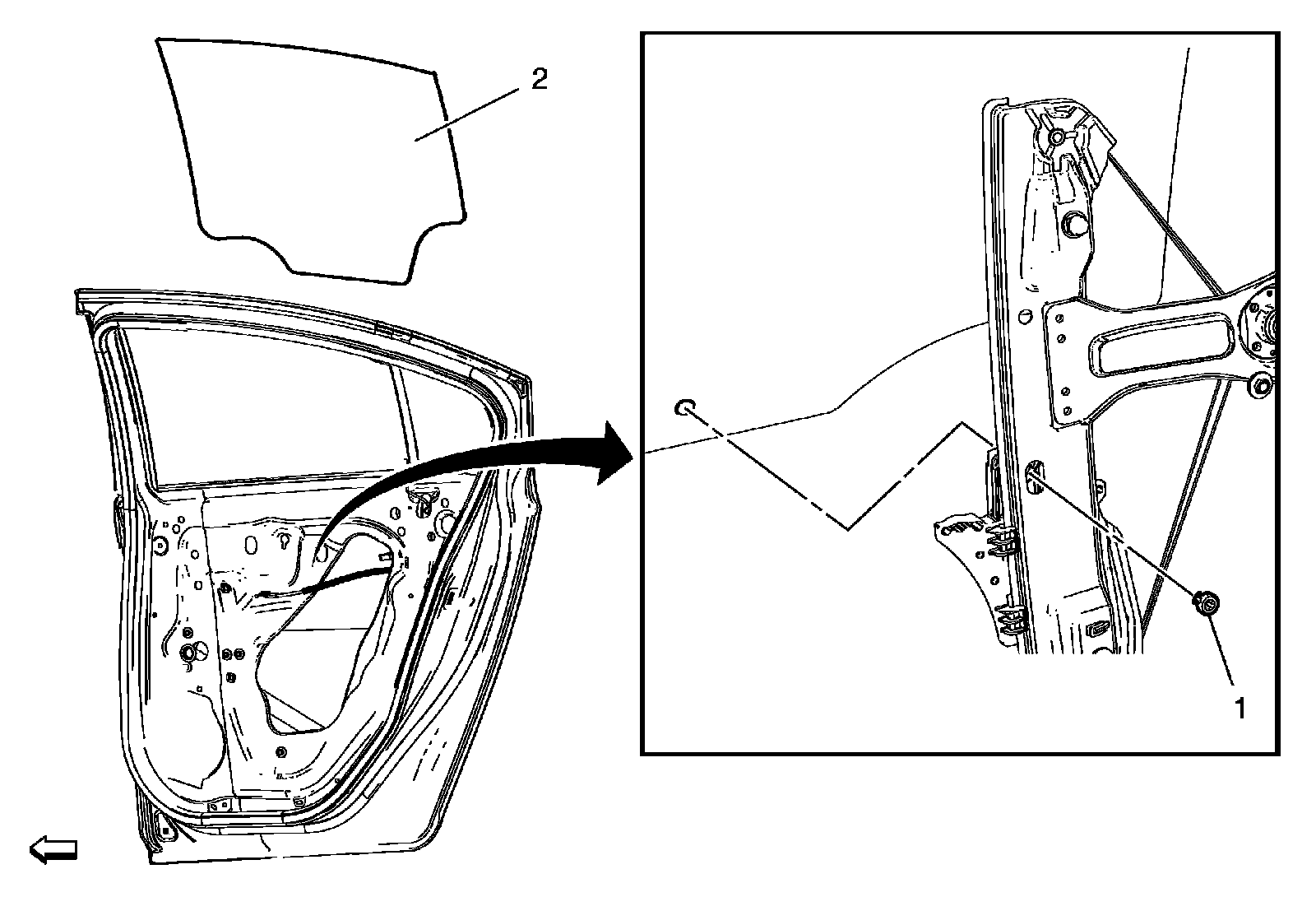 2

1