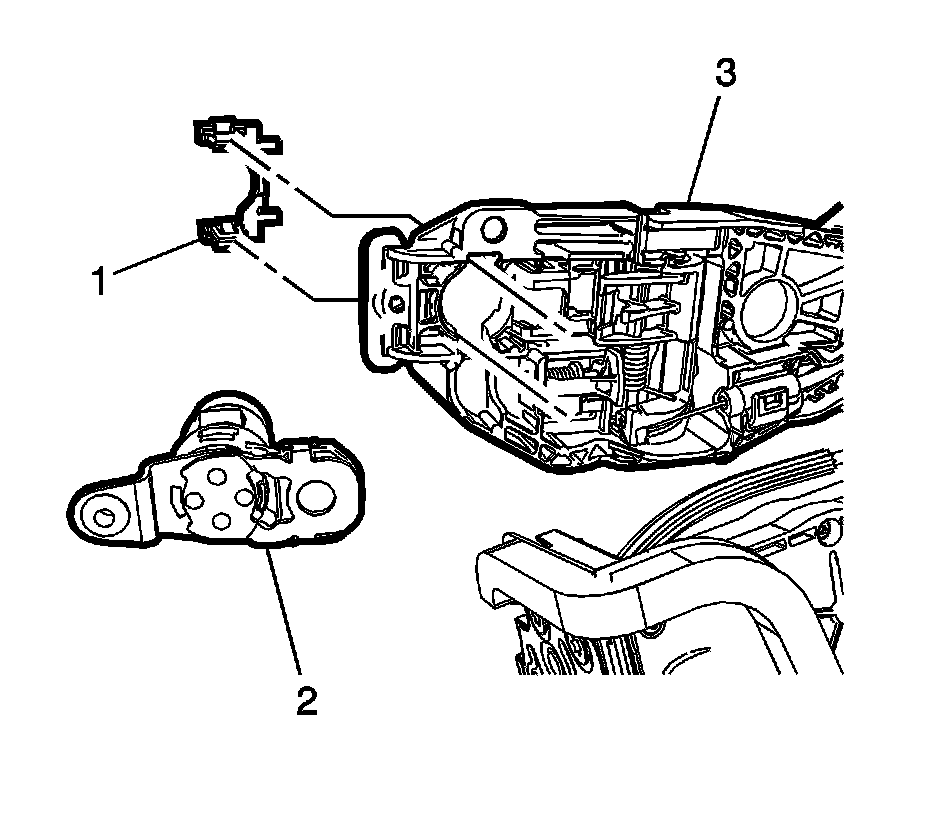 3

1

2