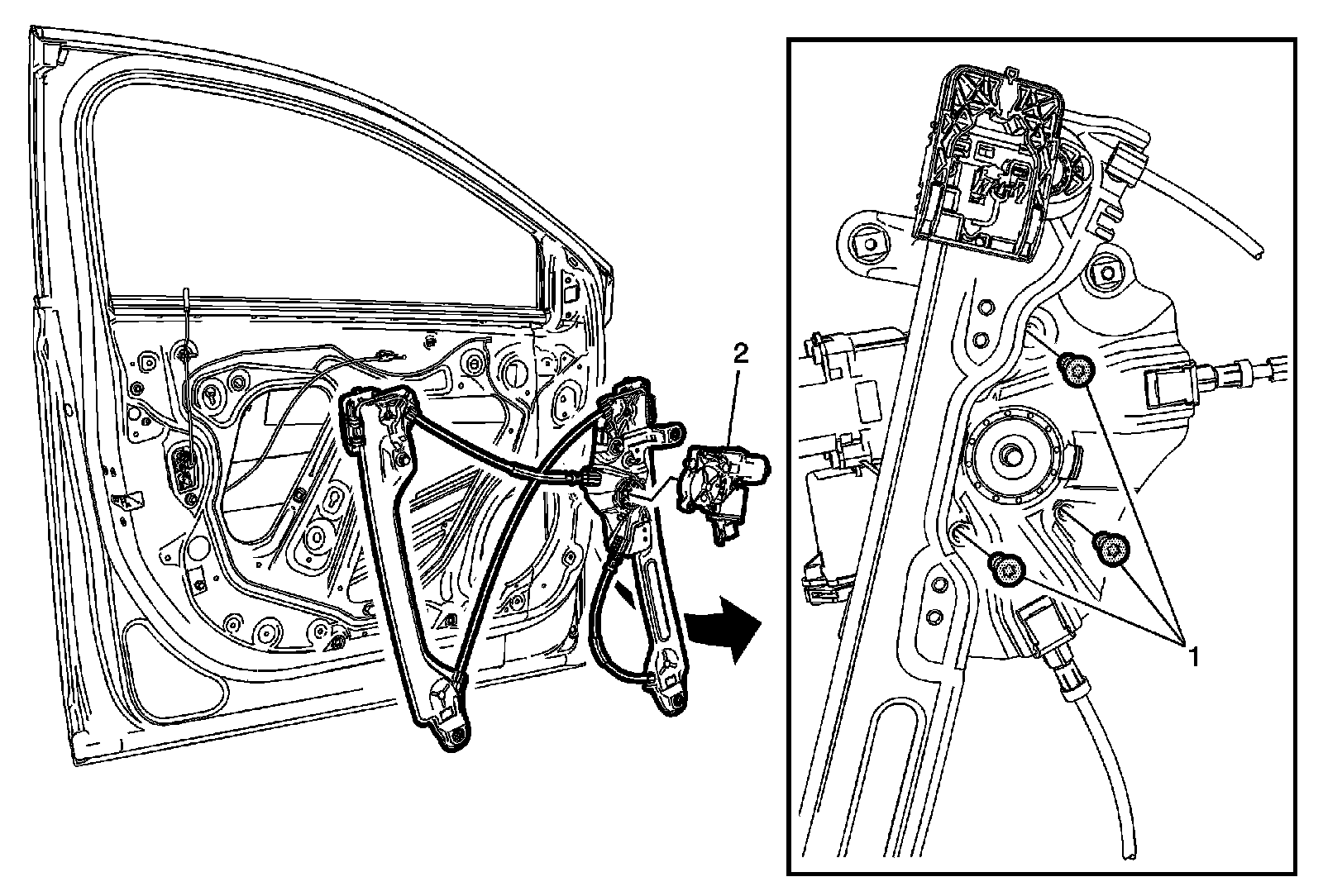 2

1