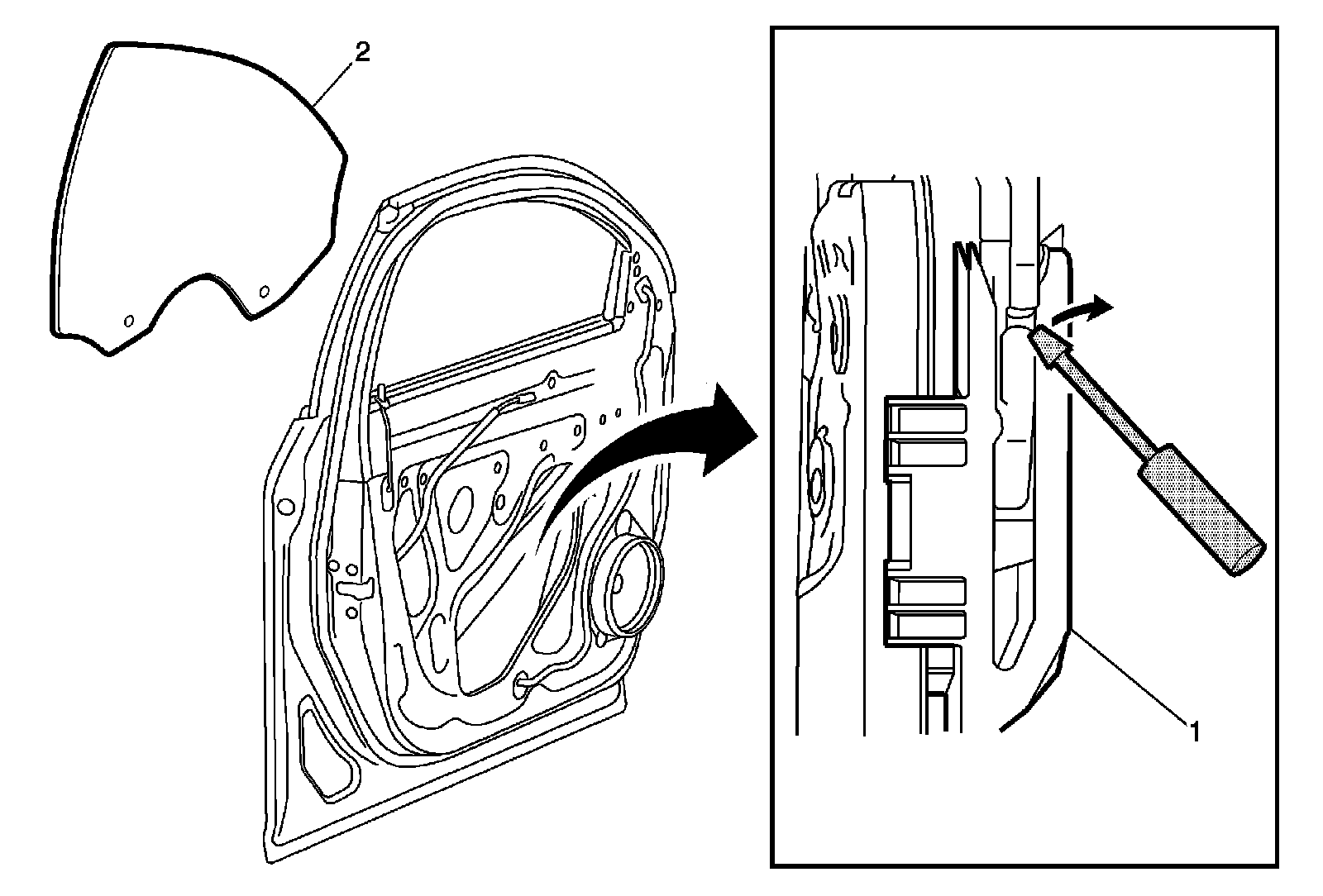 2

1