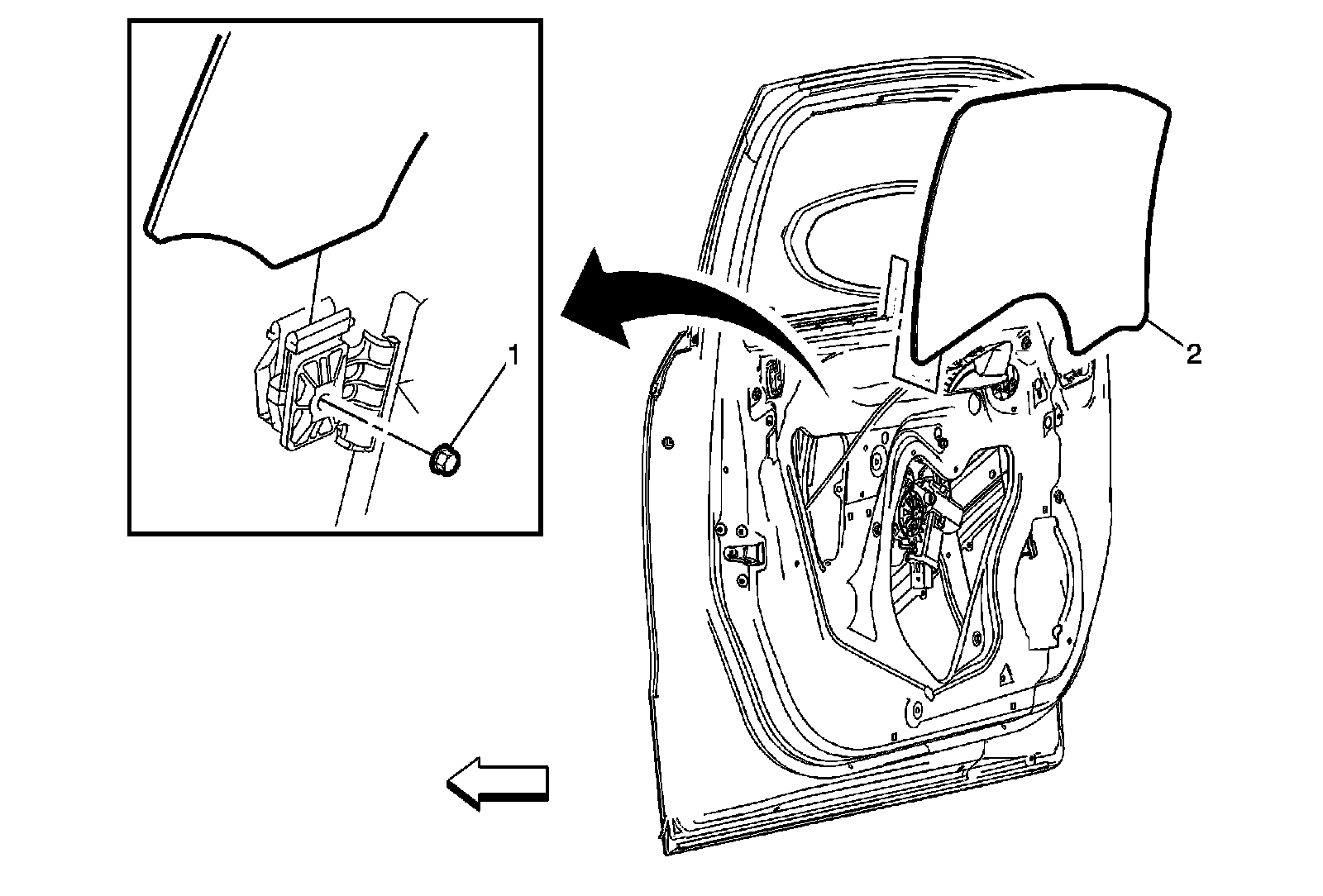 1

2