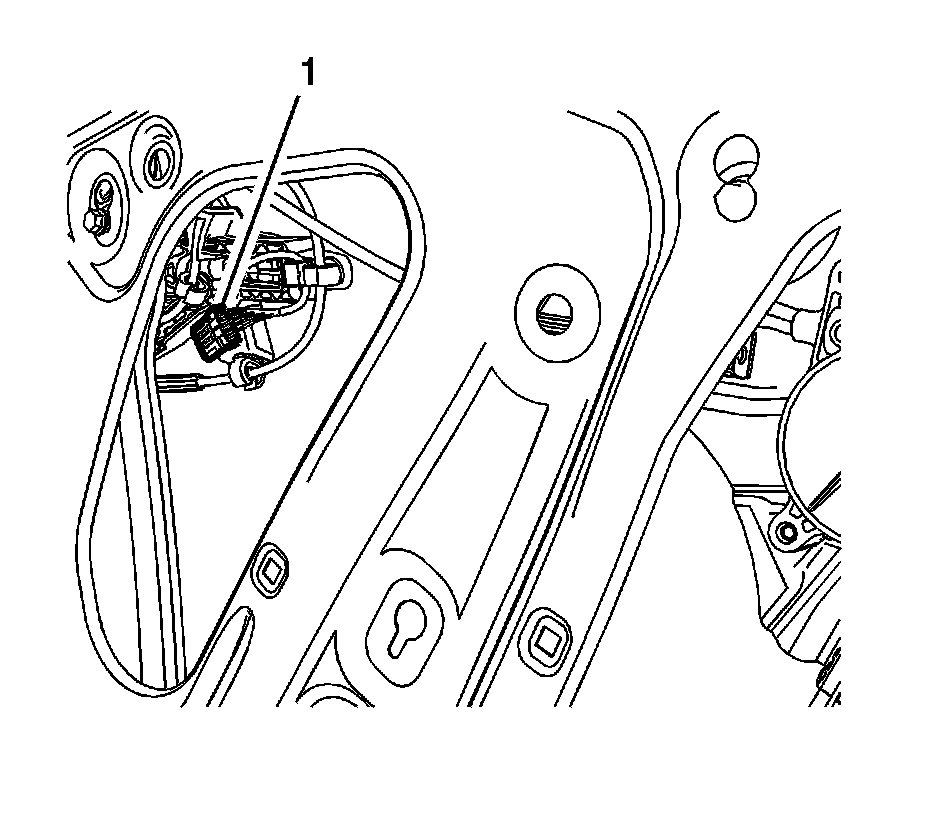 1